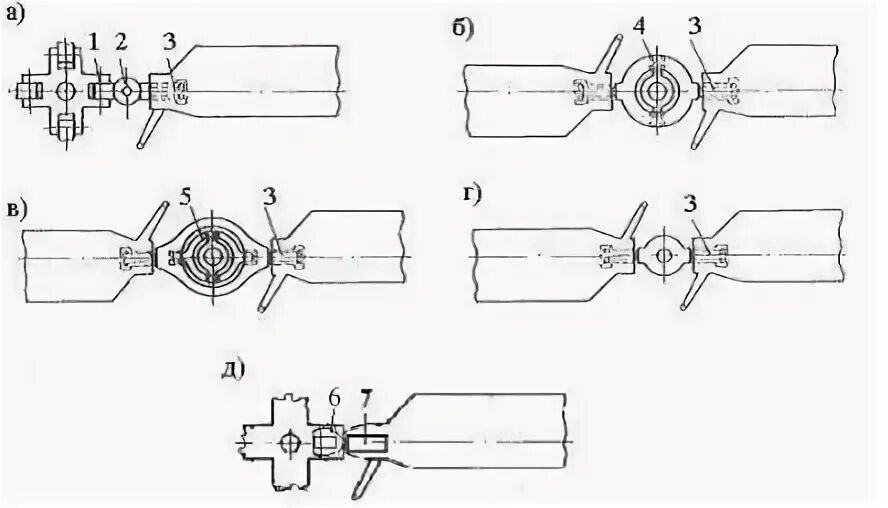 а)
1 2 3

б)
4 3

в)
5 3

г)
3

д)
6 7