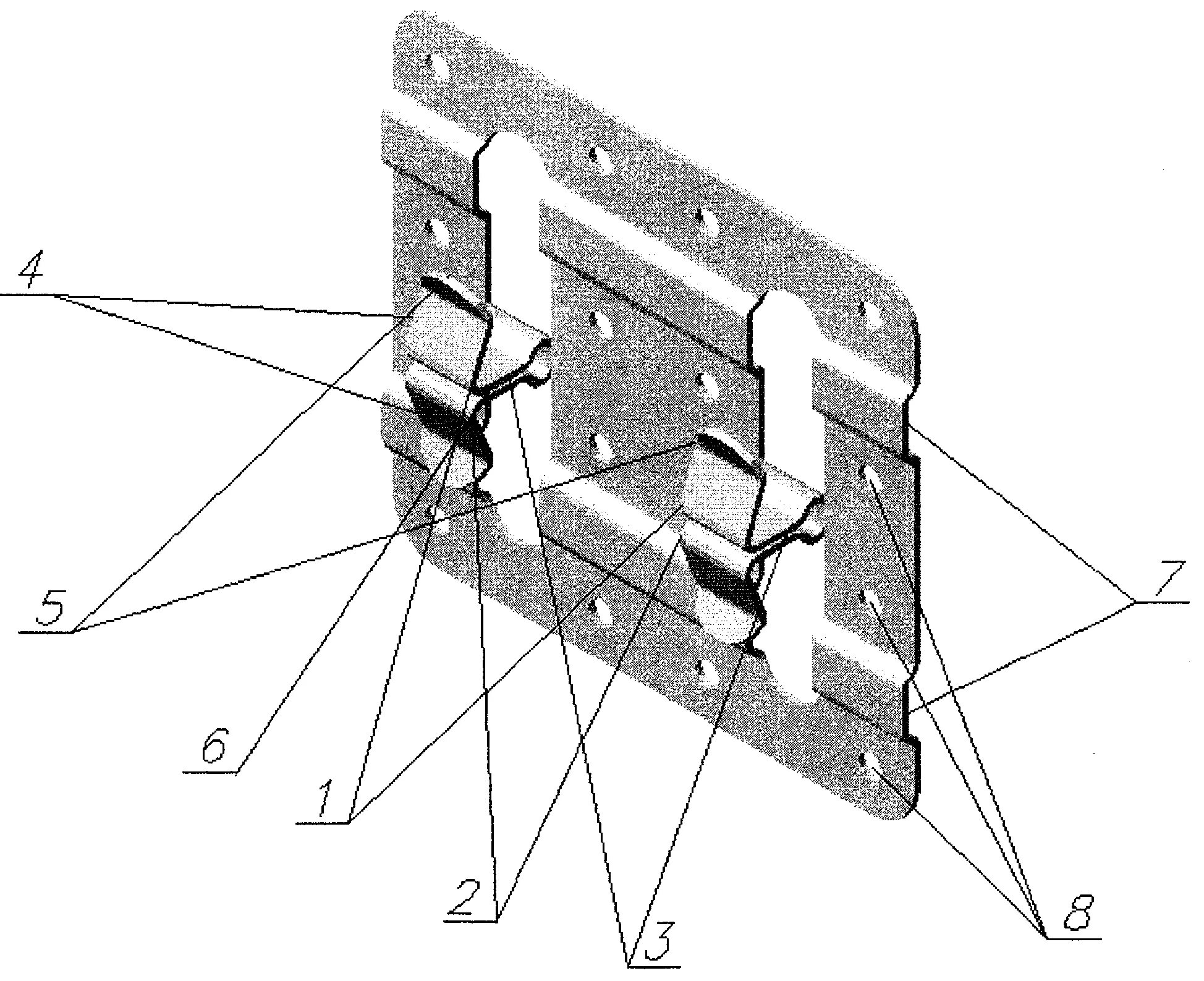 4
5
6
1
2
3
7
8