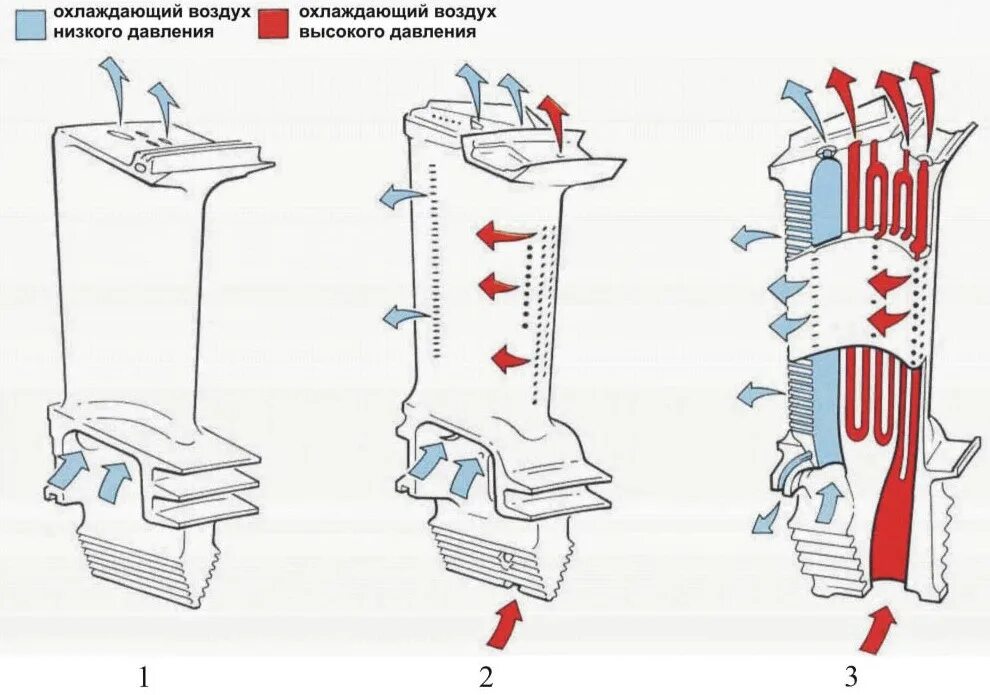 охлаждающий воздух низкого давления

охлаждающий воздух высокого давления

1

2

3