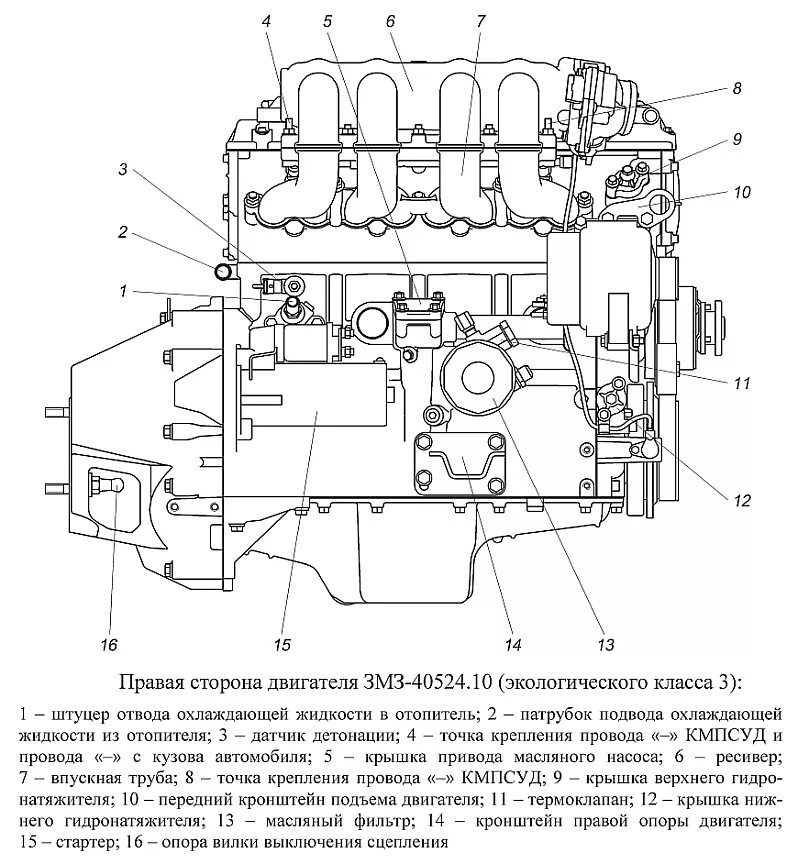 4
5
6
7
8
9
10
3
2
1
11
12
16
15
14
13

Правая сторона двигателя ЗМЗ-40524.10 (экологического класса 3):

1 – штуцер отвода охлаждающей жидкости в отопитель; 2 – патрубок подвода охлаждающей жидкости из отопителя; 3 – датчик детонации; 4 – точка крепления провода «–» КМПСУД и провода «–» с кузова автомобиля; 5 – крышка привода масляного насоса; 6 – ресивер; 7 – впускная труба; 8 – точка крепления провода «–» КМПСУД; 9 – крышка верхнего гидронатяжителя; 10 – передний кронштейн подъема двигателя; 11 – термоклапан; 12 – крышка нижнего гидронатяжителя; 13 – масляный фильтр; 14 – кронштейн правой опоры двигателя; 15 – стартер; 16 – опора вилки выключения сцепления