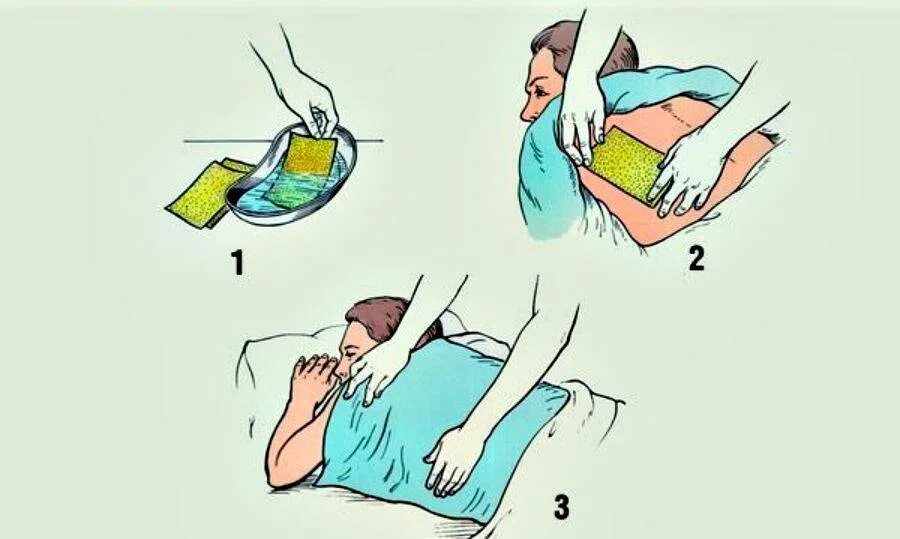 1

2

3