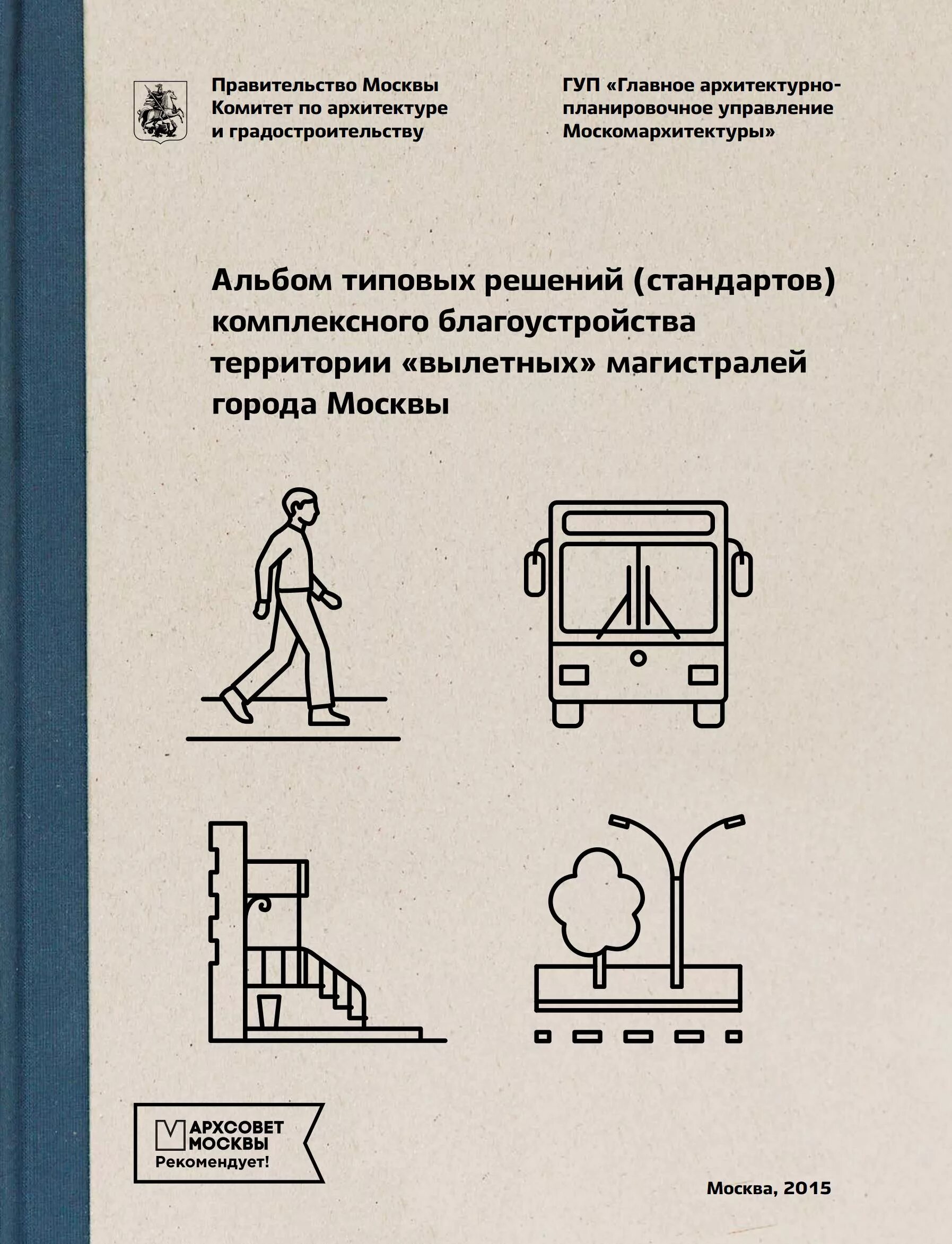 Правительство Москвы
Комитет по архитектуре и градостроительству

ГУП «Главное архитектурно-планировочное управление Москомархитектуры»

Альбом типовых решений (стандартов) комплексного благоустройства территории «вылетных» магистралей города Москвы

АРХСОВЕТ МОСКВЫ
Рекомендует!

Москва, 2015