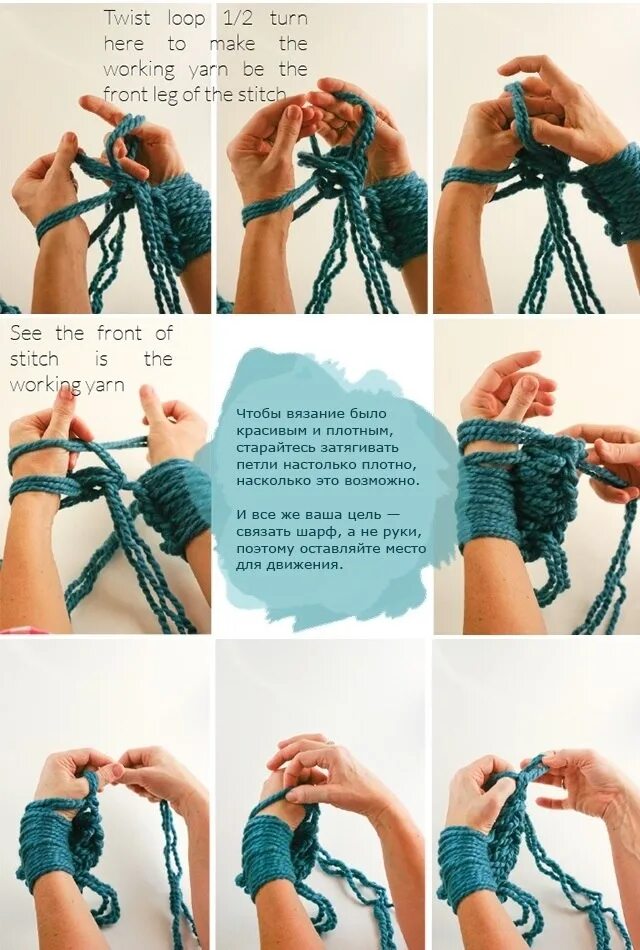 Twist loop 1/2 turn here to make the working yarn be the front leg of the stitch

See the front of stitch is the working yarn

Чтобы вязание было красивым и плотным, старайтесь затягивать петли настолько плотно, насколько это возможно.

И все же ваша цель — связать шарф, а не руки, поэтому оставляйте место для движения.