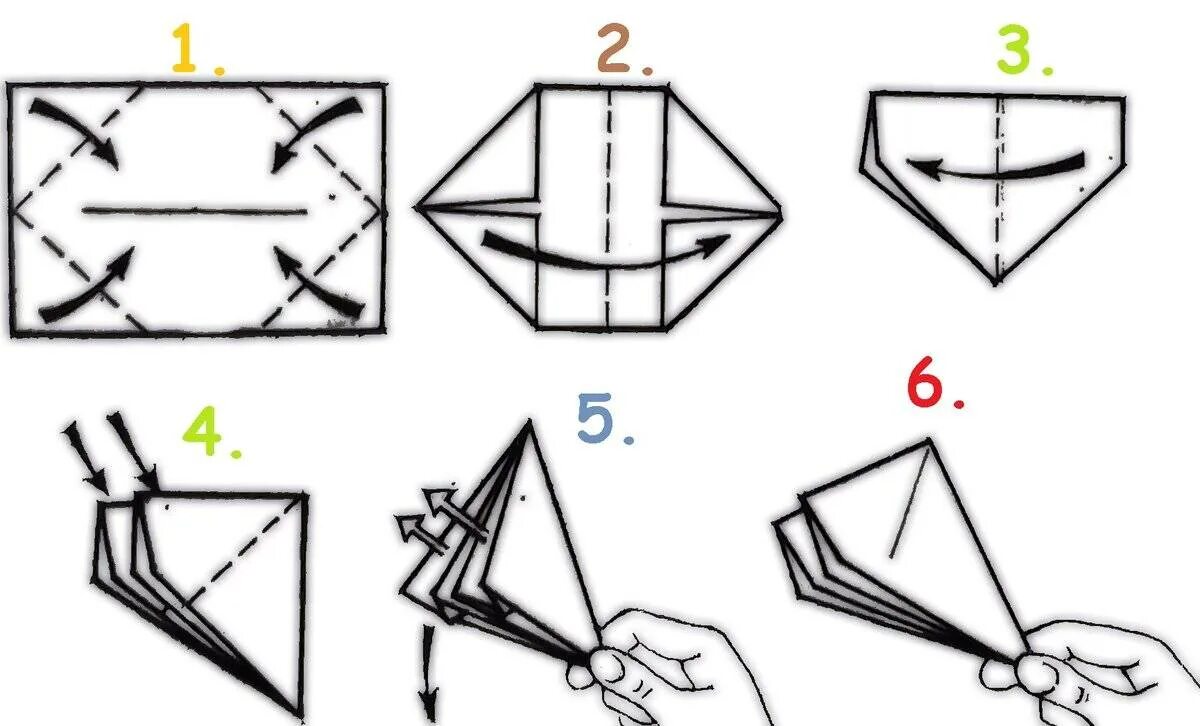 1.

2.

3.

4.

5.

6.