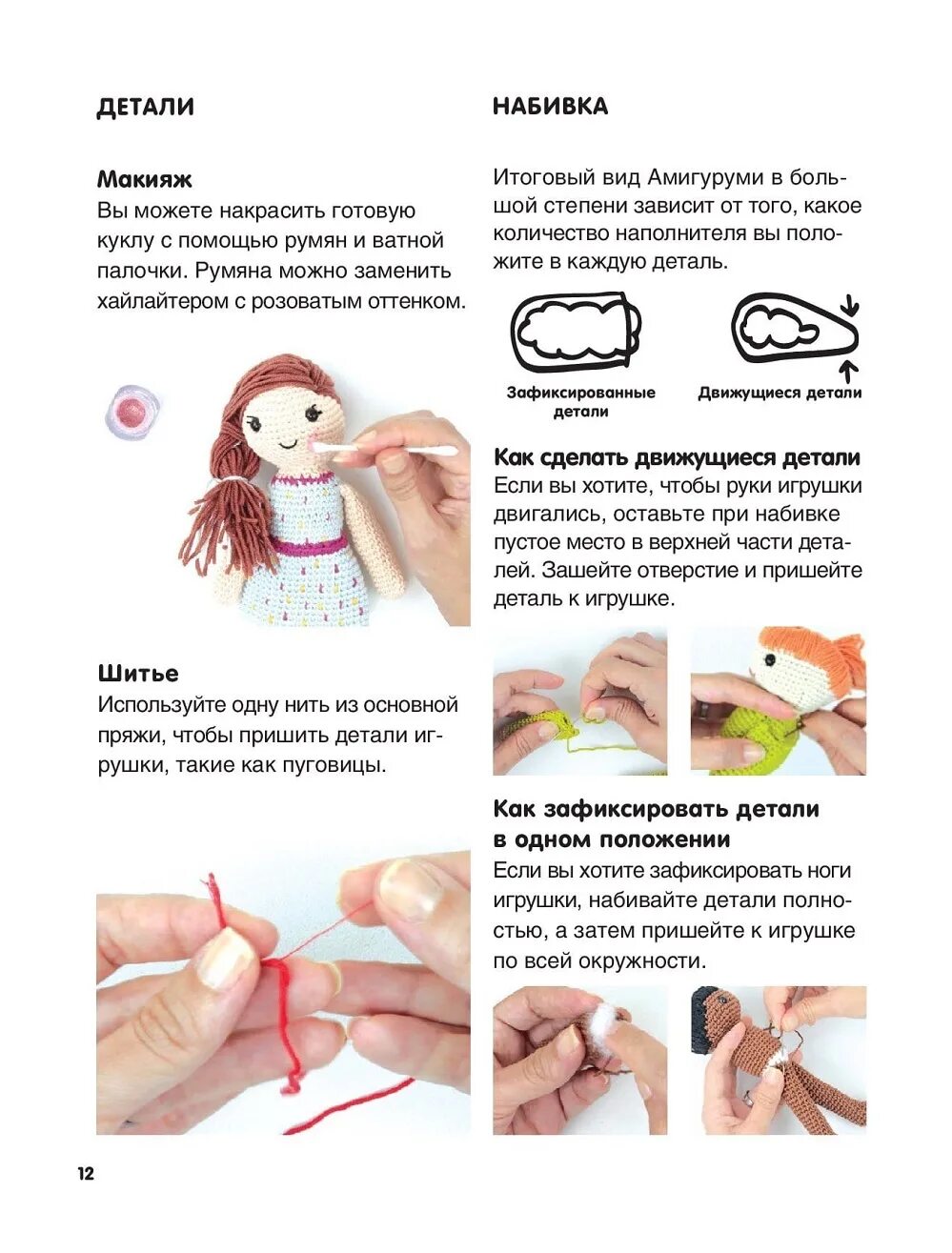 ДЕТАЛИ

Макияж
Вы можете накрасить готовую куклу с помощью румян и ватной палочки. Румяна можно заменить хайлайтером с розоватым оттенком.

Шитье
Используйте одну нить из основной пряжи, чтобы пришить детали игрушки, такие как пуговицы.

НАБИВКА

Итоговый вид Амигуруми в большой степени зависит от того, какое количество наполнителя вы положите в каждую деталь.

Зафиксированные детали

Движущиеся детали

Как сделать движущиеся детали
Если вы хотите, чтобы руки игрушки двигались, оставьте при набивке пустое место в верхней части деталей. Зашейте отверстие и пришейте деталь к игрушке.

Как зафиксировать детали в одном положении
Если вы хотите зафиксировать ноги игрушки, набивайте детали полностью, а затем пришейте к игрушке по всей окружности.

12