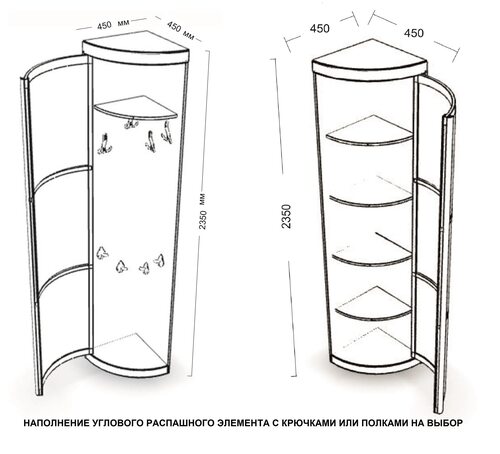 450 мм
450 мм
2350 мм
450
450
2350
НАПОЛНЕНИЕ УГЛОВОГО РАСПАШНОГО ЭЛЕМЕНТА С КРЮЧКАМИ ИЛИ ПОЛКАМИ НА ВЫБОР