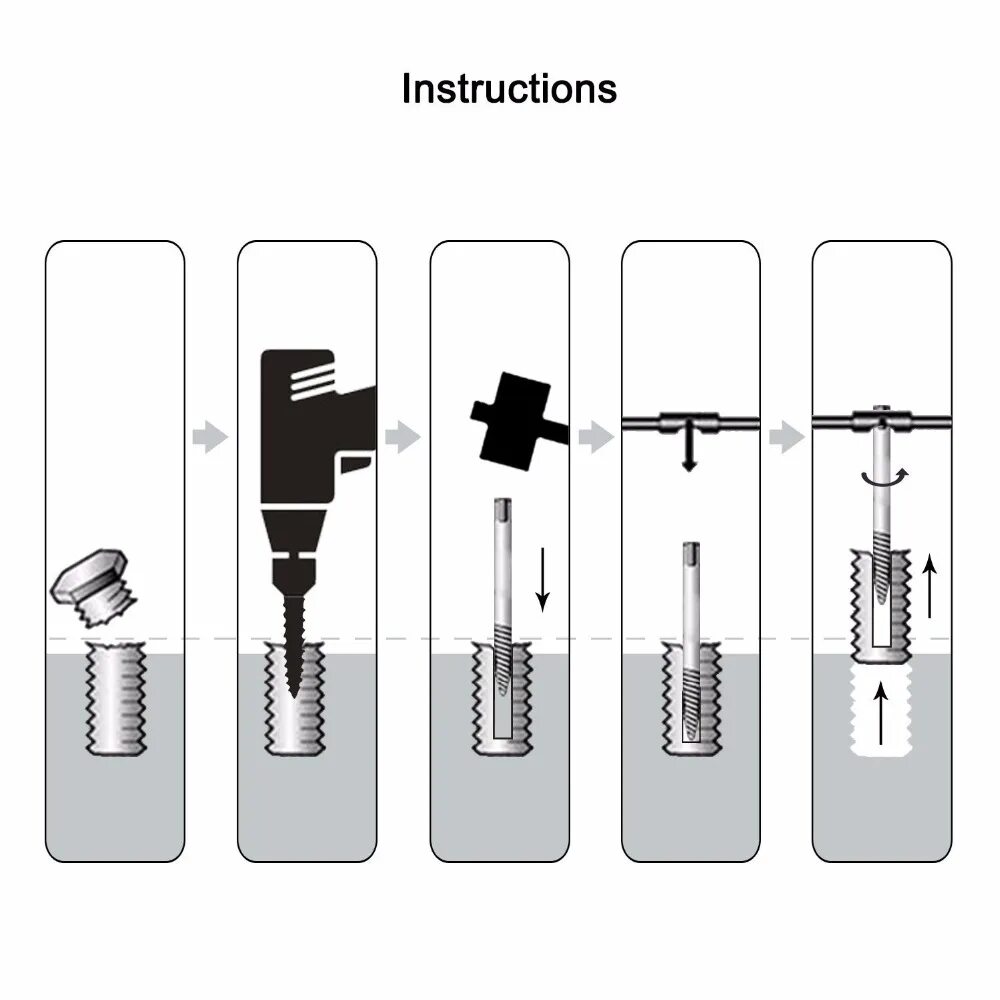 Instructions