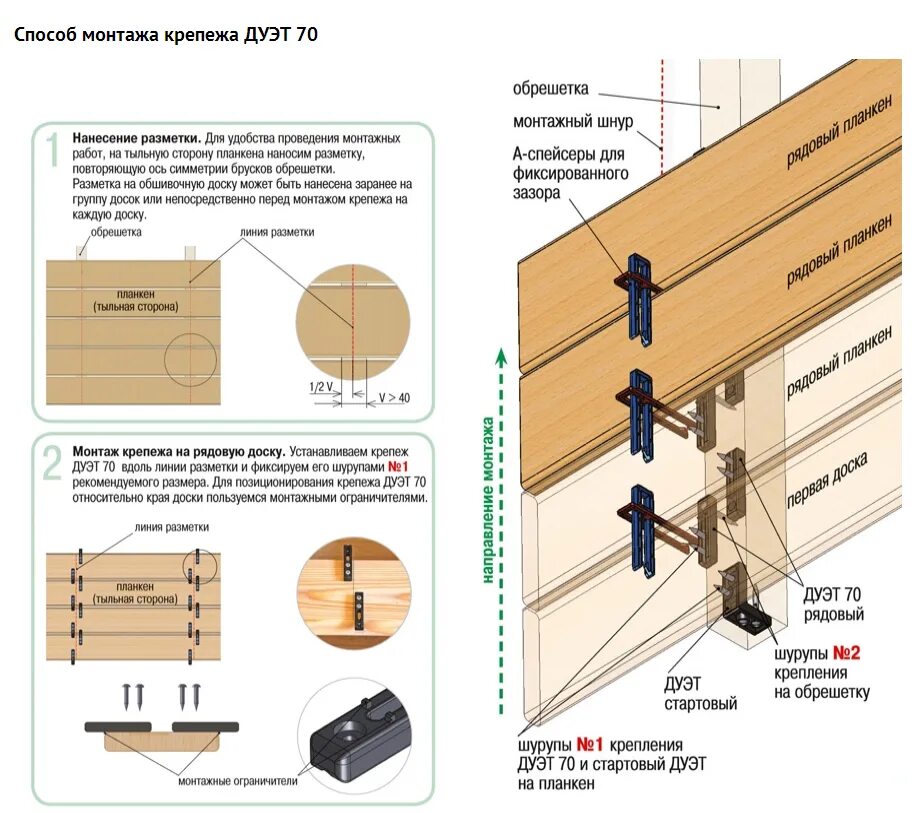 Способ монтажа крепежа ДУЭТ 70

1

Нанесение разметки. Для удобства проведения монтажных работ, на тыльную сторону планкена наносим разметку, повторяющую ось симметрии брусков обрешетки.
Разметка на обшивочную доску может быть нанесена заранее на группу досок или непосредственно перед монтажом крепежа на каждую доску.

обрешетка

линия разметки

планкен
(тыльная сторона)

1/2 V

V > 40

2

Монтаж крепежа на рядовую доску. Устанавливаем крепеж ДУЭТ 70 вдоль линии разметки и фиксируем его шурупами №1 рекомендуемого размера. Для позиционирования крепежа ДУЭТ 70 относительно края доски пользуемся монтажными ограничителями.

линия разметки

планкен
(тыльная сторона)

монтажные ограничители

обрешетка

монтажный шнур

А-спейсеры для фиксированного зазора

рядовый планкен

рядовый планкен

рядовый планкен

первая доска

направление монтажа

ДУЭТ 70
рядовый

шурупы №2
крепления
на обрешетку

ДУЭТ
стартовый

шурупы №1 крепления
ДУЭТ 70 и стартовый ДУЭТ
на планкен