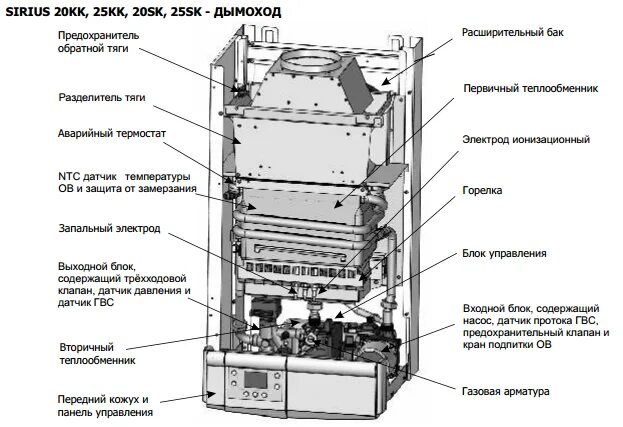 SIRIUS 20KK, 25KK, 20SK, 25SK - ДЫМОХОД

Предохранитель обратной тяги

Разделитель тяги

Аварийный термостат

NTC датчик температуры ОВ и защита от замерзания

Запальный электрод

Выходной блок, содержащий трёхходовой клапан, датчик давления и датчик ГВС

Вторичный теплообменник

Передний кожух и панель управления

Расширительный бак

Первичный теплообменник

Электрод ионизационный

Горелка

Блок управления

Входной блок, содержащий насос, датчик протока ГВС, предохранительный клапан и кран подпитки ОВ

Газовая арматура