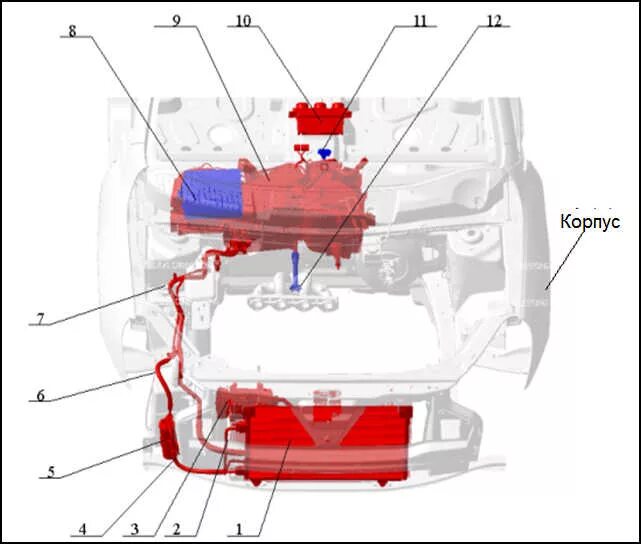 8
9
10
11
12
Корпус
7
6
5
4
3
2
1