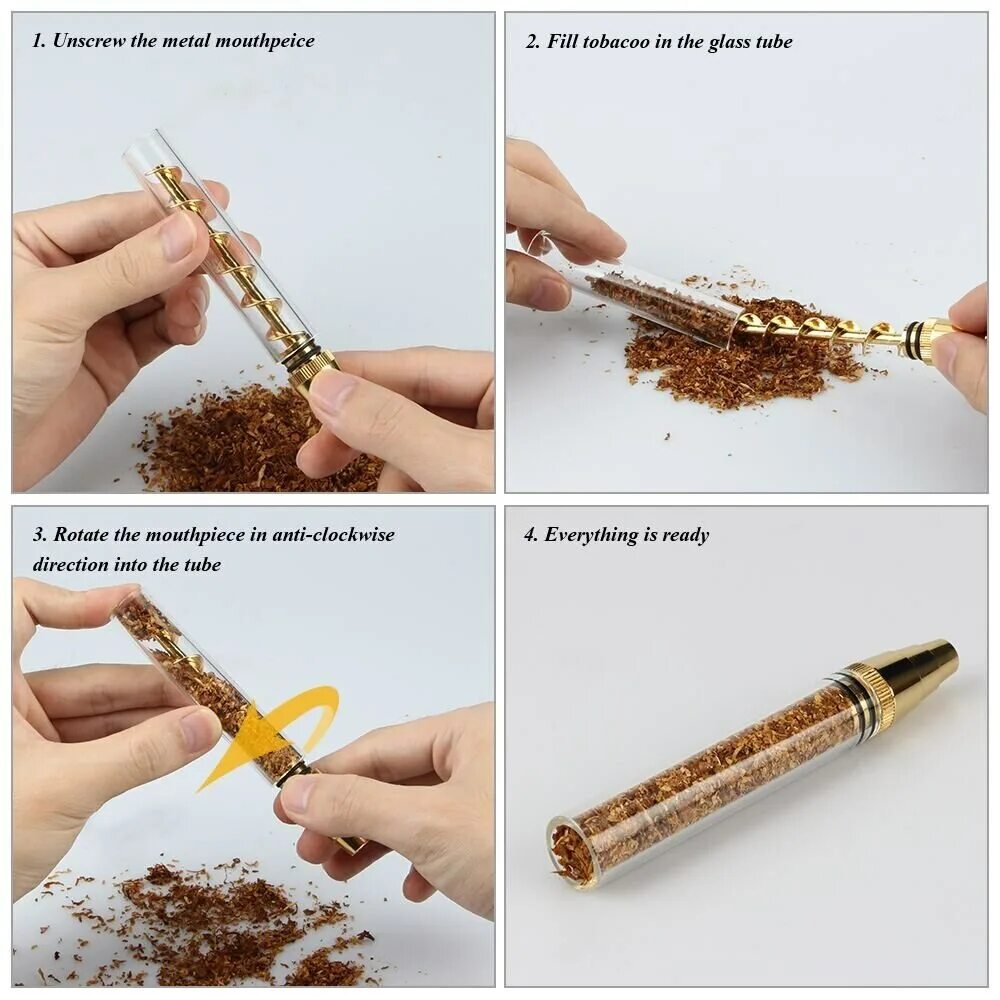 1. Unscrew the metal mouthpeice

2. Fill tobacoo in the glass tube

3. Rotate the mouthpiece in anti-clockwise direction into the tube

4. Everything is ready