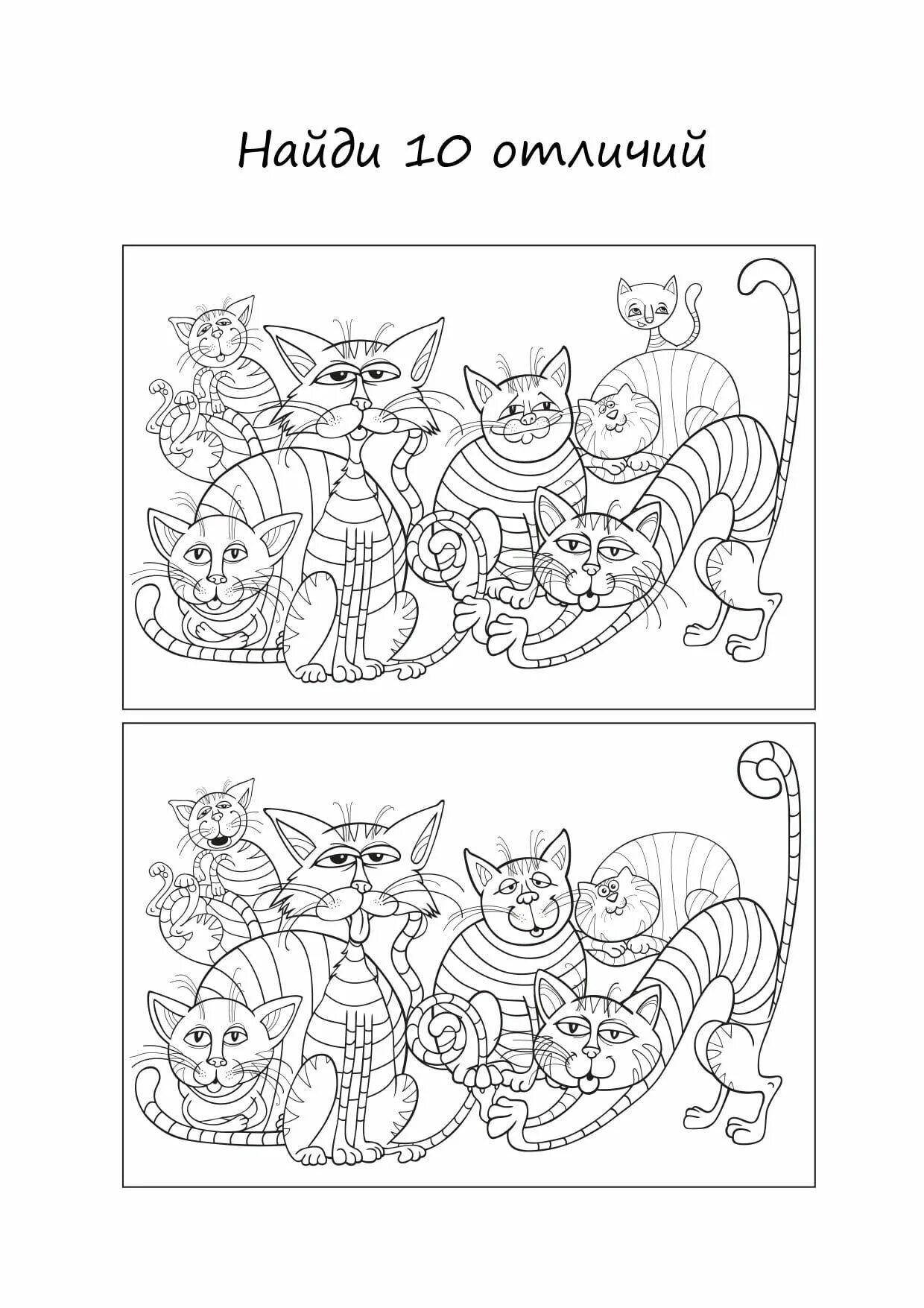 Найди 10 отличий