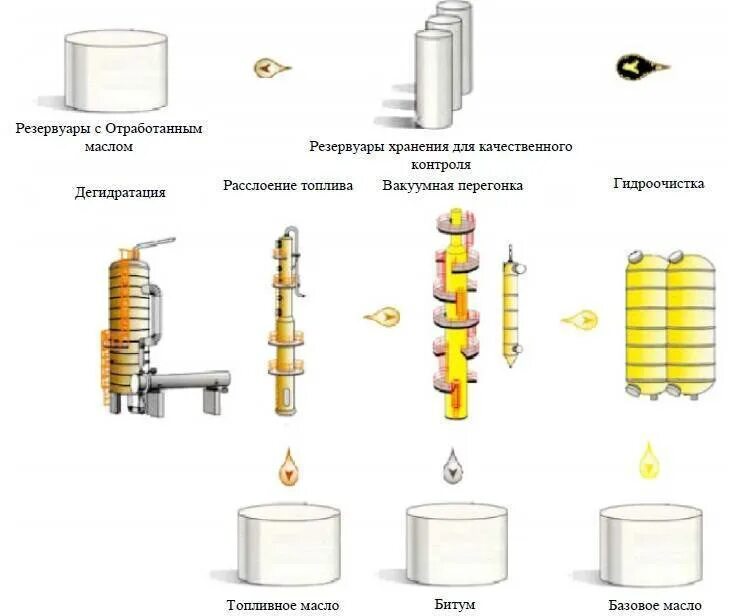 Резервуары с Отработанным маслом

Резервуары хранения для качественного контроля

Дегидратация

Расслоение топлива

Вакуумная перегонка

Гидроочистка

Топливное масло

Битум

Базовое масло