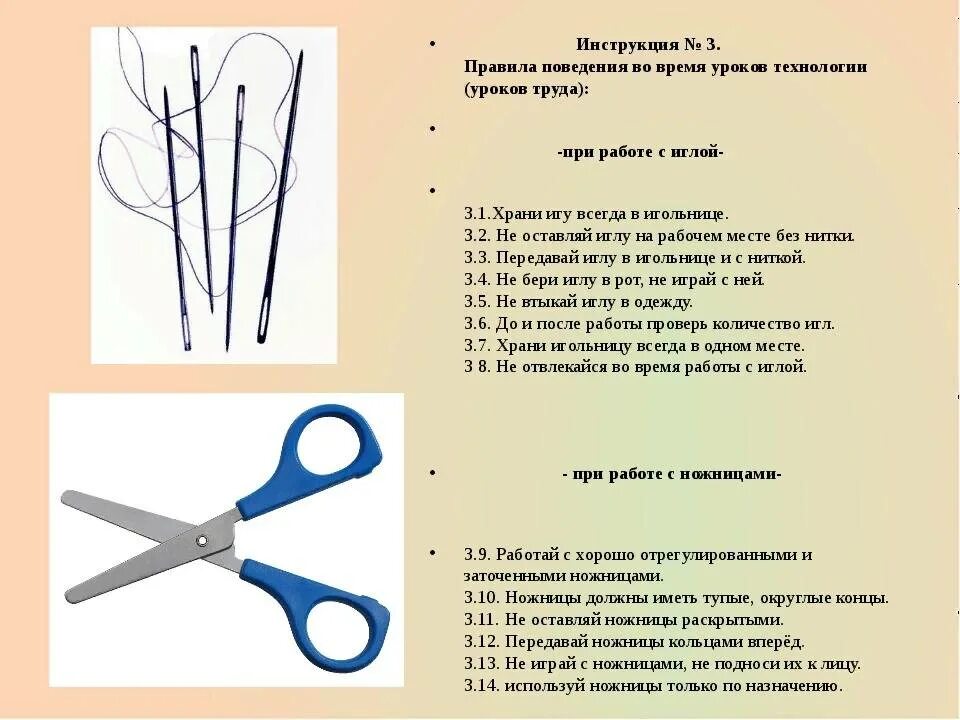 • Инструкция № 3.
Правила поведения во время уроков технологии (уроков труда):

•

-при работе с иглой-

•

3.1.Храни игу всегда в игольнице.
3.2. Не оставляй иглу на рабочем месте без нитки.
3.3. Передавай иглу в игольнице и с ниткой.
3.4. Не бери иглу в рот, не играй с ней.
3.5. Не втыкай иглу в одежду.
3.6. До и после работы проверь количество игл.
3.7. Храни игольницу всегда в одном месте.
3 8. Не отвлекайся во время работы с иглой.

• - при работе с ножницами-

• 3.9. Работай с хорошо отрегулированными и заточенными ножницами.
3.10. Ножницы должны иметь тупые, округлые концы.
3.11. Не оставляй ножницы раскрытыми.
3.12. Передавай ножницы кольцами вперёд.
3.13. Не играй с ножницами, не подноси их к лицу.
3.14. используй ножницы только по назначению.