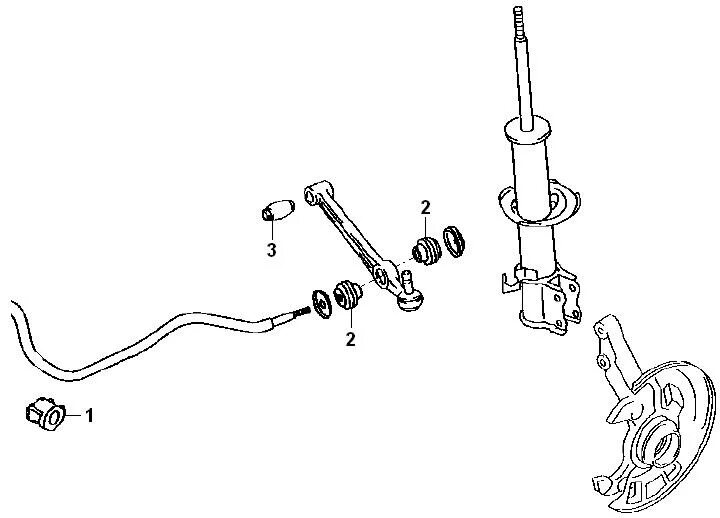 2
3
2
1