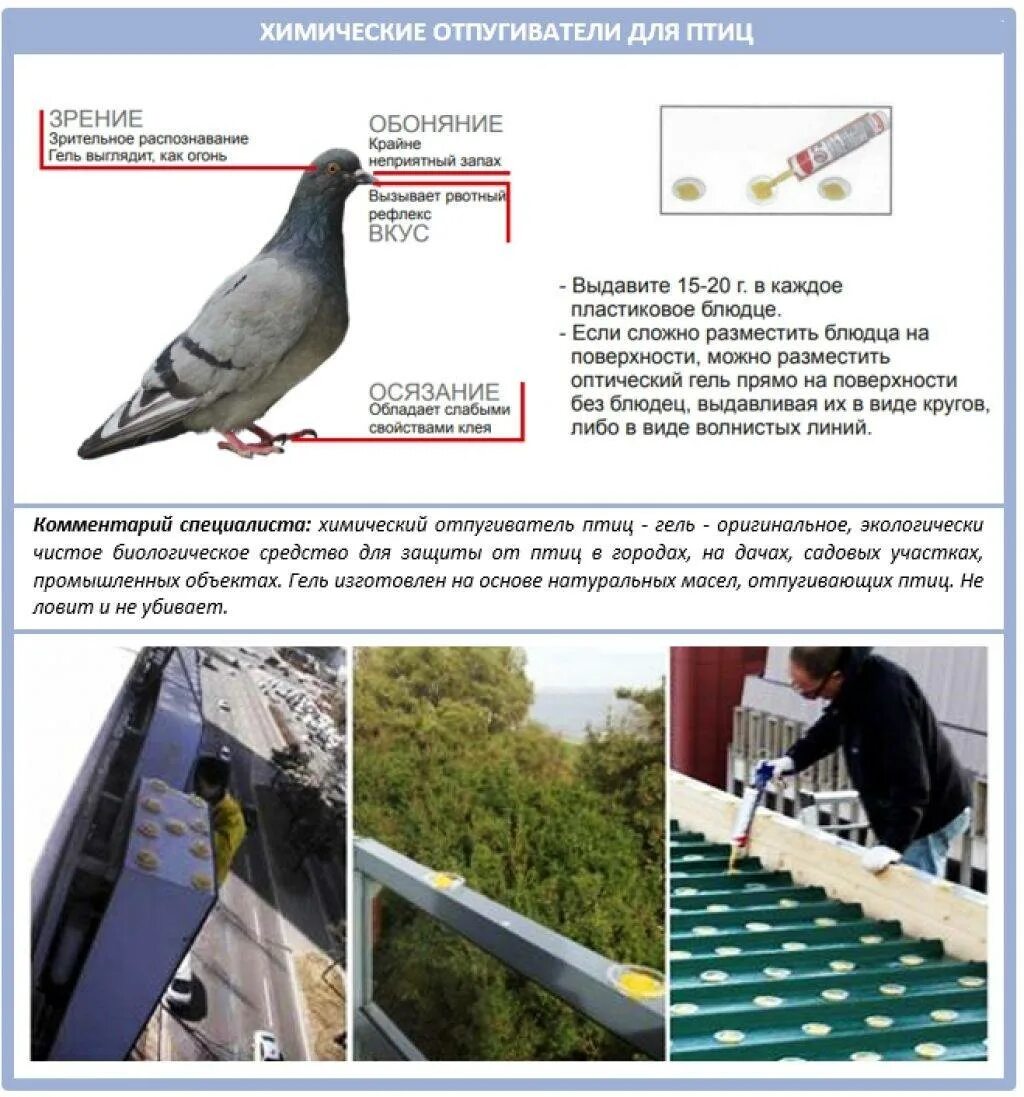 ХИМИЧЕСКИЕ ОТПУГИВАТЕЛИ ДЛЯ ПТИЦ

ЗРЕНИЕ
Зрительное распознавание
Гель выглядит, как огонь

ОБОНЯНИЕ
Крайне неприятный запах

Вызывает рвотный рефлекс
ВКУС

ОСЯЗАНИЕ
Обладает слабыми свойствами клея

- Выдавите 15-20 г. в каждое пластиковое блюдце.
- Если сложно разместить блюдца на поверхности, можно разместить оптический гель прямо на поверхности без блюдец, выдавливая их в виде кругов, либо в виде волнистых линий.

Комментарий специалиста: химический отпугиватель птиц - гель - оригинальное, экологически чистое биологическое средство для защиты от птиц в городах, на дачах, садовых участках, промышленных объектах. Гель изготовлен на основе натуральных масел, отпугивающих птиц. Не ловит и не убивает.