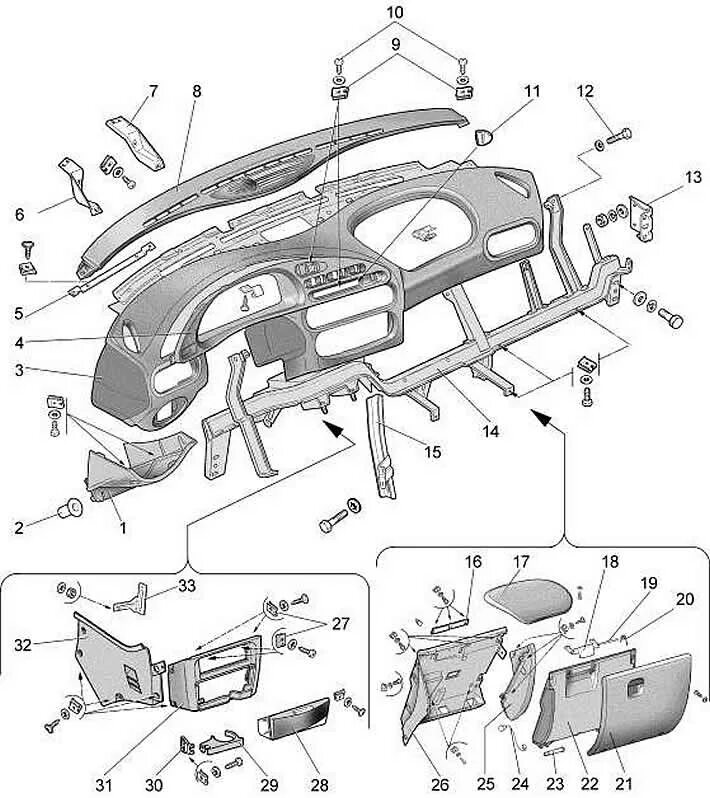 10
9
7
8
11
12
13
6
5
4
3
14
15
2
1
33
27
32
31
30
29
28
16
17
18
19
20
26
25
24
23
22
21