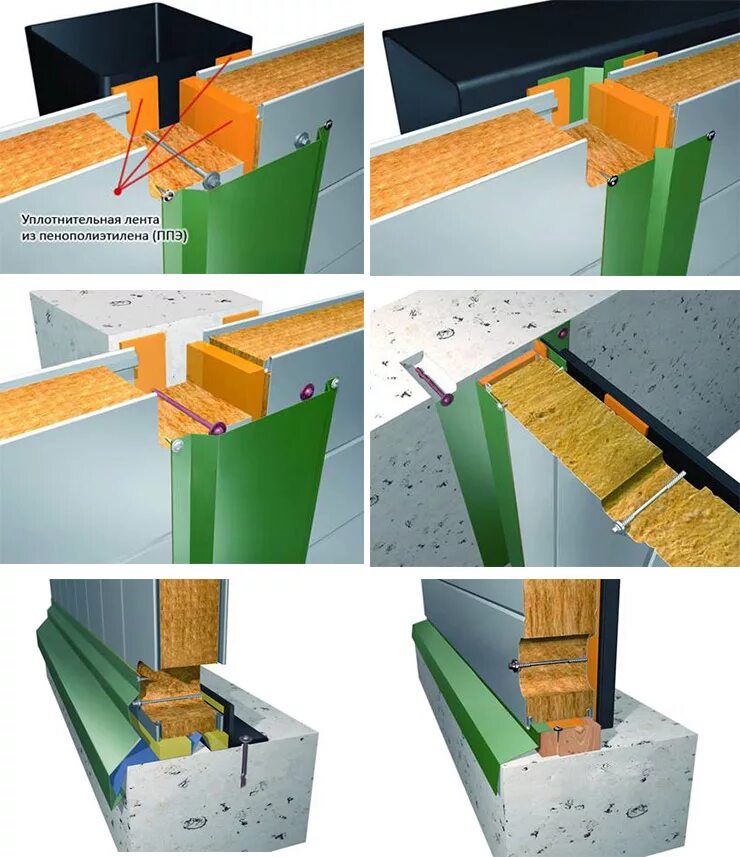 Уплотнительная лента из пенополиэтилена (ППЭ)