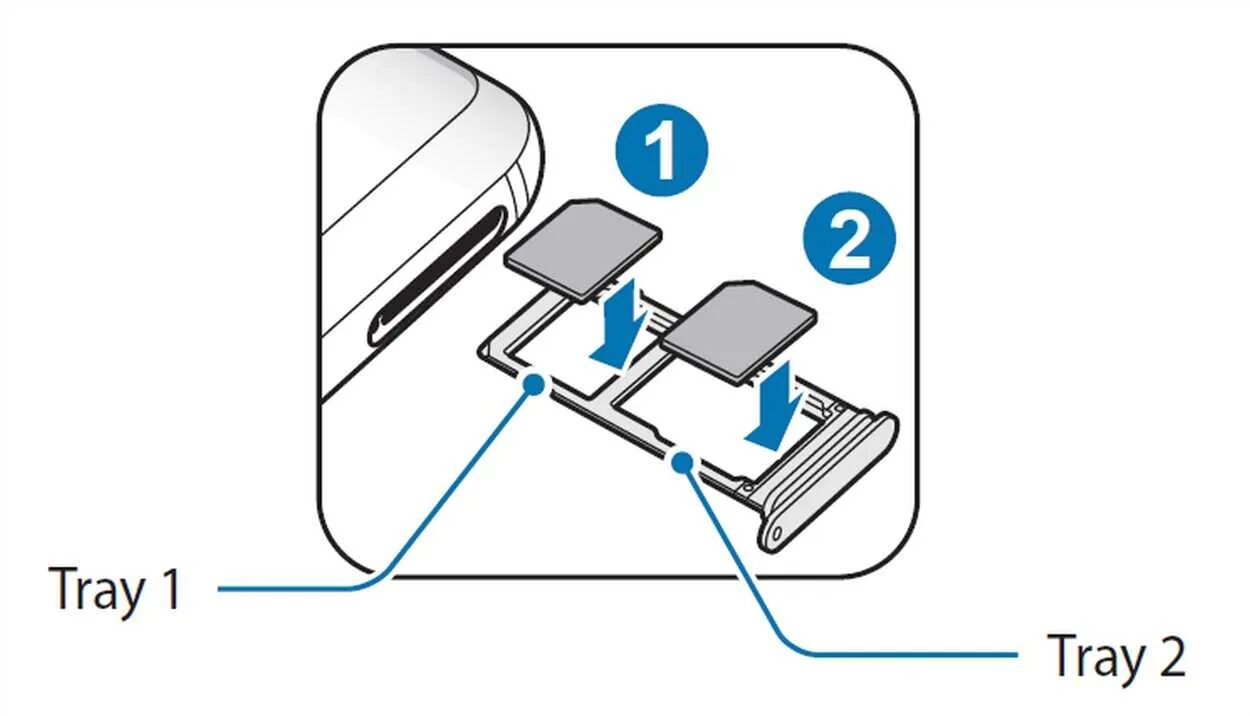 1
2
Tray 1
Tray 2