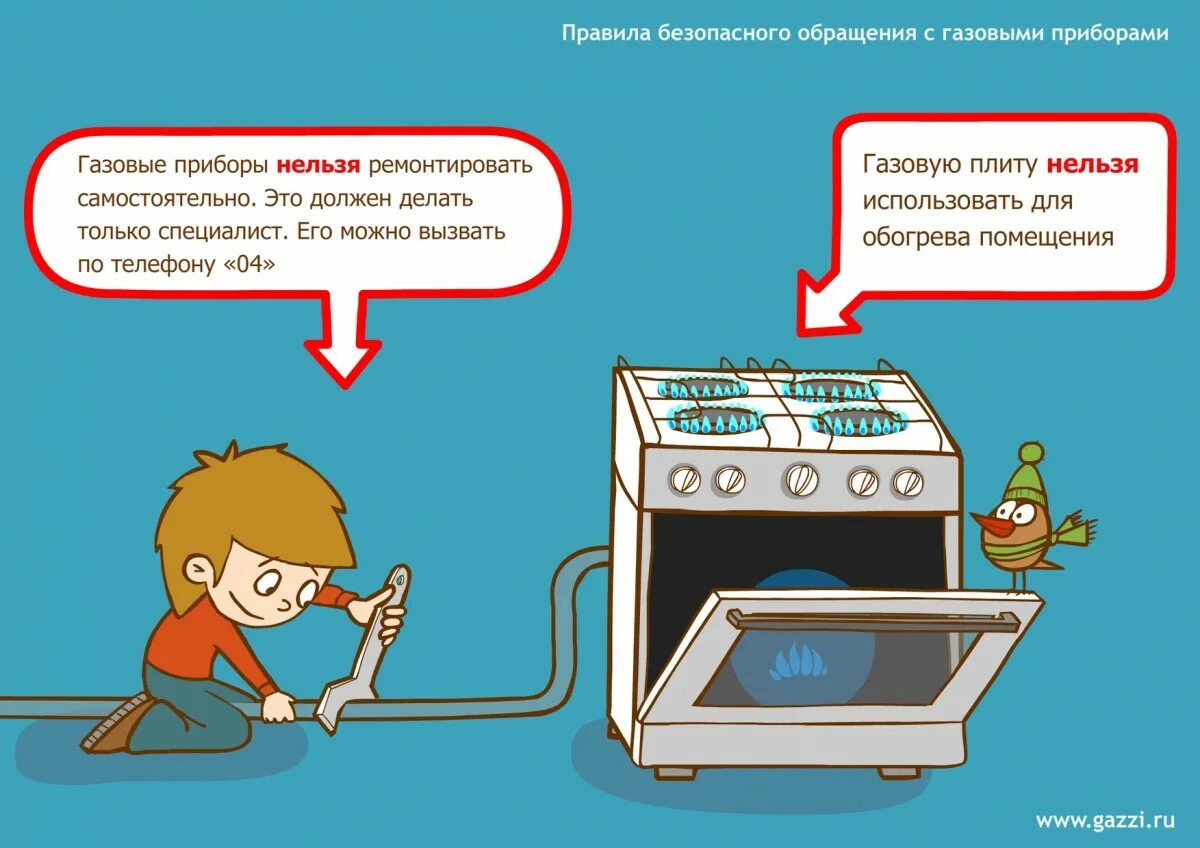 Правила безопасного обращения с газовыми приборами

Газовые приборы нельзя ремонтировать самостоятельно. Это должен делать только специалист. Его можно вызвать по телефону «04»

Газовую плиту нельзя использовать для обогрева помещения

www.gazzi.ru