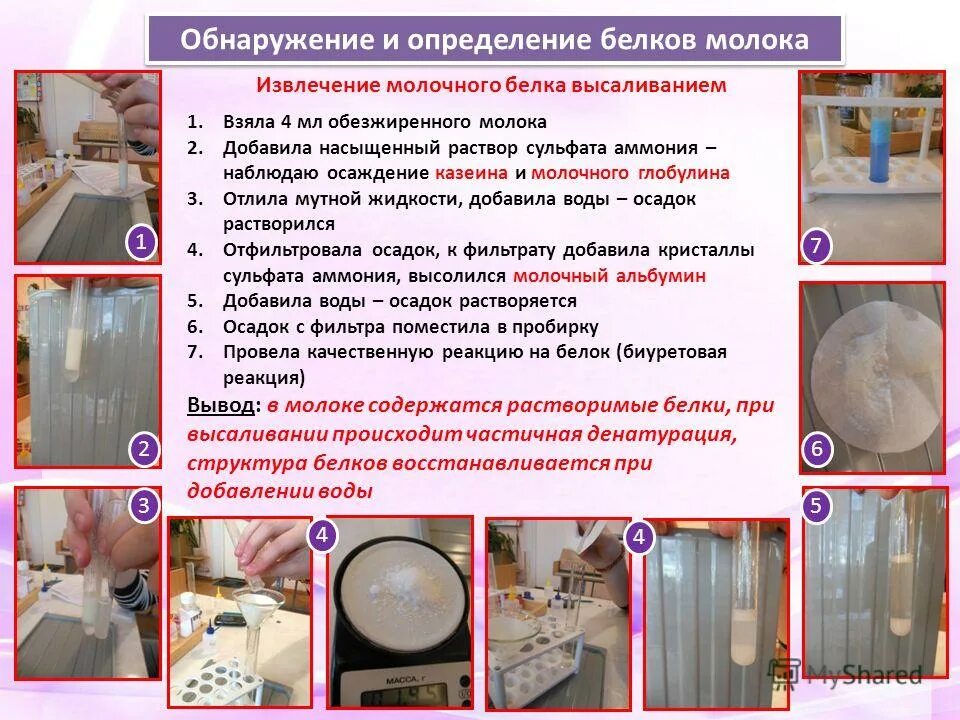 Обнаружение и определение белков молока

Извлечение молочного белка высаливанием

1. Взяла 4 мл обезжиренного молока
2. Добавила насыщенный раствор сульфата аммония – наблюдаю осаждение казеина и молочного глобулина
3. Отлила мутной жидкости, добавила воды – осадок растворился
4. Отфильтровала осадок, к фильтрату добавила кристаллы сульфата аммония, высолился молочный альбумин
5. Добавила воды – осадок растворяется
6. Осадок с фильтра поместила в пробирку
7. Провела качественную реакцию на белок (биуретовая реакция)

Вывод: в молоке содержатся растворимые белки, при высаливании происходит частичная денатурация, структура белков восстанавливается при добавлении воды

1
2
3
4
4
5
6
7

МАССА, г

MyShared