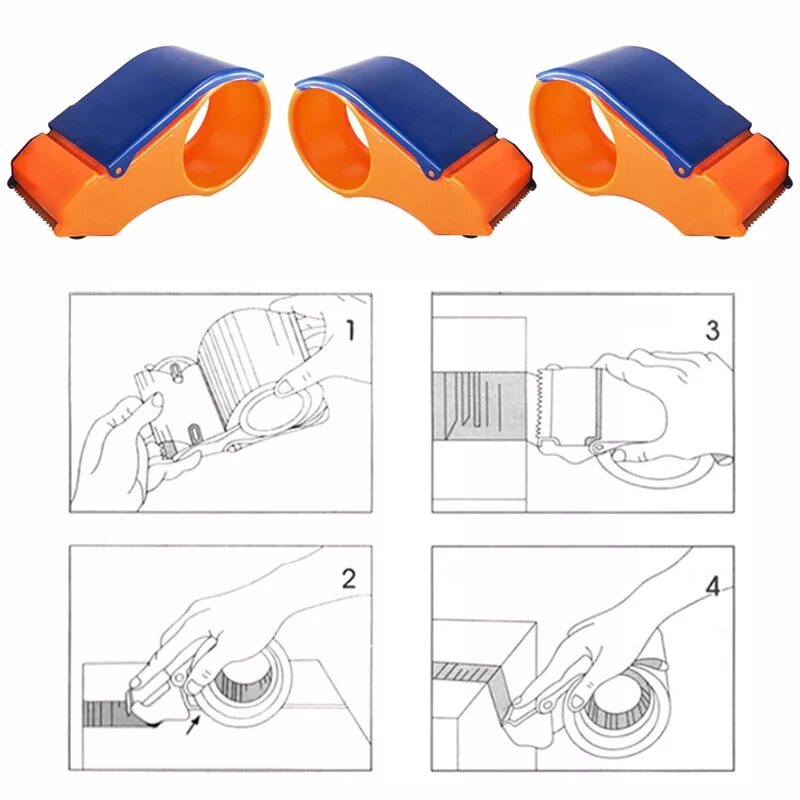 1

3

2

4