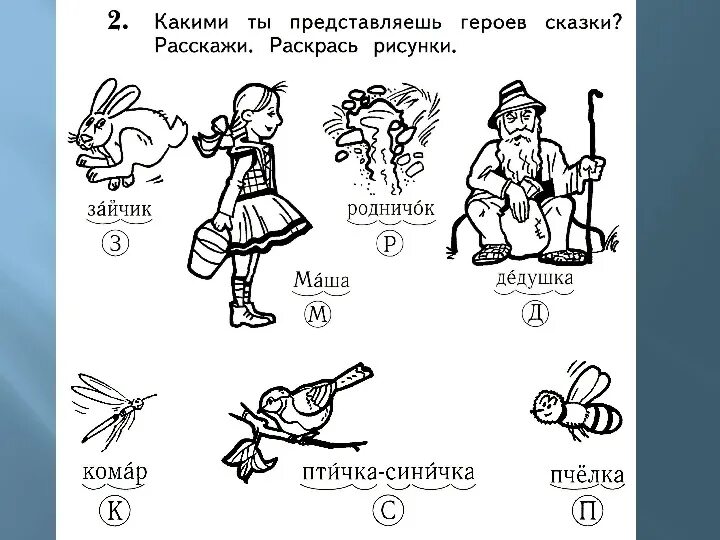 2. Какими ты представляешь героев сказки? Расскажи. Раскрась рисунки.

за́йчик
З

Ма́ша
М

родничо́к
Р

де́душка
Д

кома́р
К

пти́чка-сини́чка
С

пчёлка
П