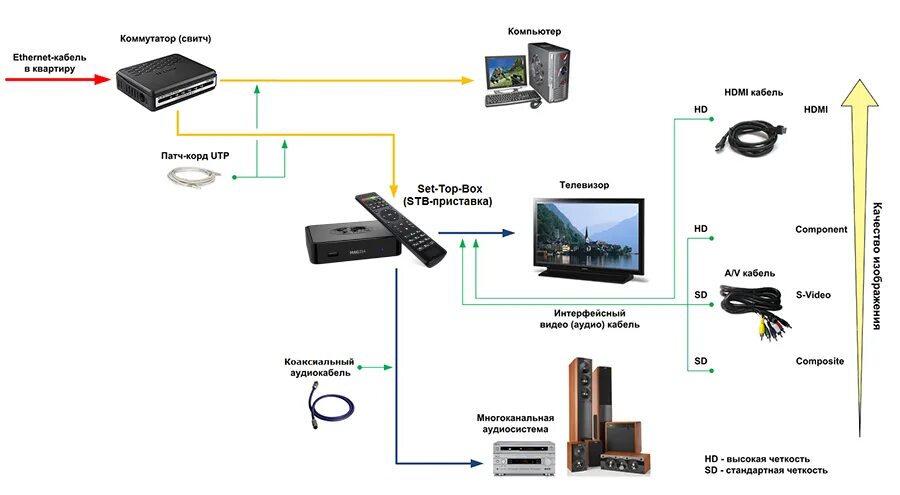 Ethernet-кабель в квартиру

Коммутатор (свитч)

Компьютер

Патч-корд UTP

Set-Top-Box (STB-приставка)

Телевизор

HD

HDMI кабель

HDMI

HD

Component

A/V кабель

SD

S-Video

Интерфейсный видео (аудио) кабель

SD

Composite

Качество изображения

Коаксиальный аудиокабель

Многоканальная аудиосистема

HD - высокая четкость
SD - стандартная четкость