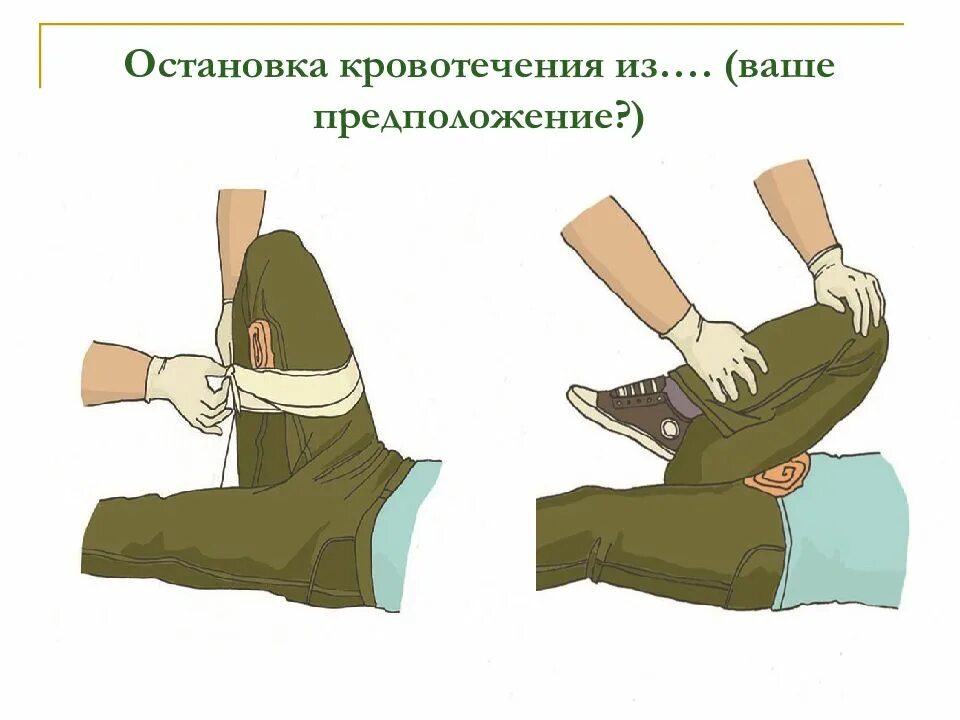 Остановка кровотечения из…. (ваше предположение?)