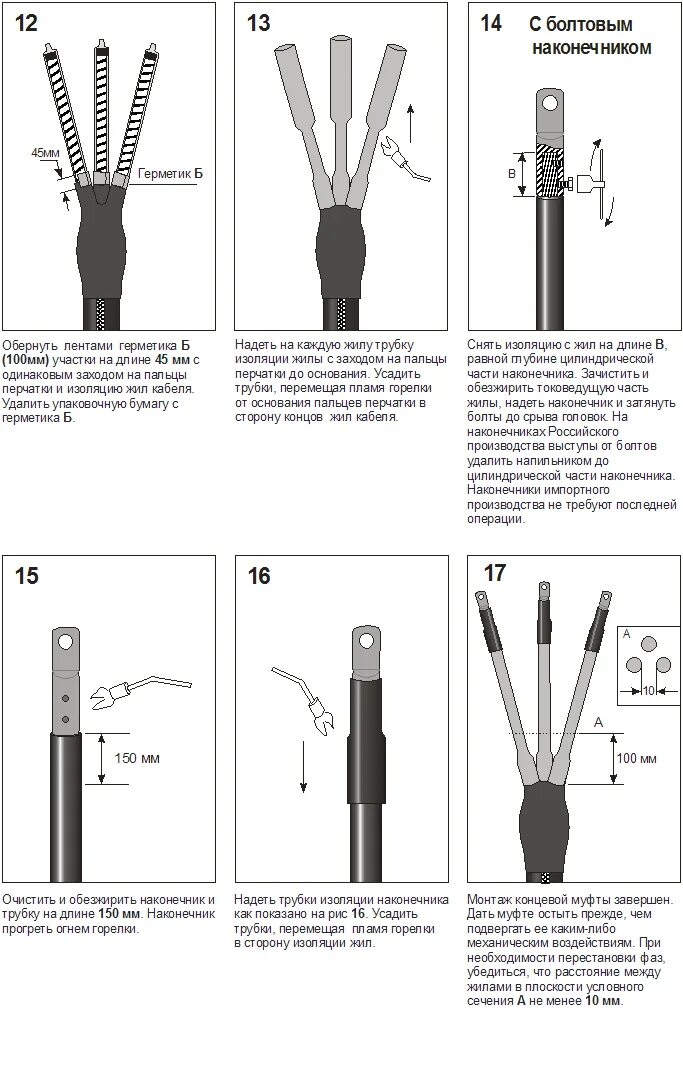 12

45мм

Герметик Б

Обернуть лентами герметика Б (100мм) участки на длине 45 мм с одинаковым заходом на пальцы перчатки и изоляцию жил кабеля. Удалить упаковочную бумагу с герметика Б.

13

Надеть на каждую жилу трубку изоляции жилы с заходом на пальцы перчатки до основания. Усадить трубки, перемещая пламя горелки от основания пальцев перчатки в сторону концов жил кабеля.

14 С болтовым наконечником

В

Снять изоляцию с жил на длине В, равной глубине цилиндрической части наконечника. Зачистить и обезжирить токоведущую часть жилы, надеть наконечник и затянуть болты до срыва головок. На наконечниках Российского производства выступы от болтов удалить напильником до цилиндрической части наконечника. Наконечники импортного производства не требуют последней операции.

15

150 мм

Очистить и обезжирить наконечник и трубку на длине 150 мм. Наконечник прогреть огнем горелки.

16

Надеть трубки изоляции наконечника как показано на рис 16. Усадить трубки, перемещая пламя горелки в сторону изоляции жил.

17

А

10

А

100 мм

Монтаж концевой муфты завершен. Дать муфте остыть прежде, чем подвергать ее каким-либо механическим воздействиям. При необходимости перестановки фаз, убедиться, что расстояние между жилами в плоскости условного сечения А не менее 10 мм.