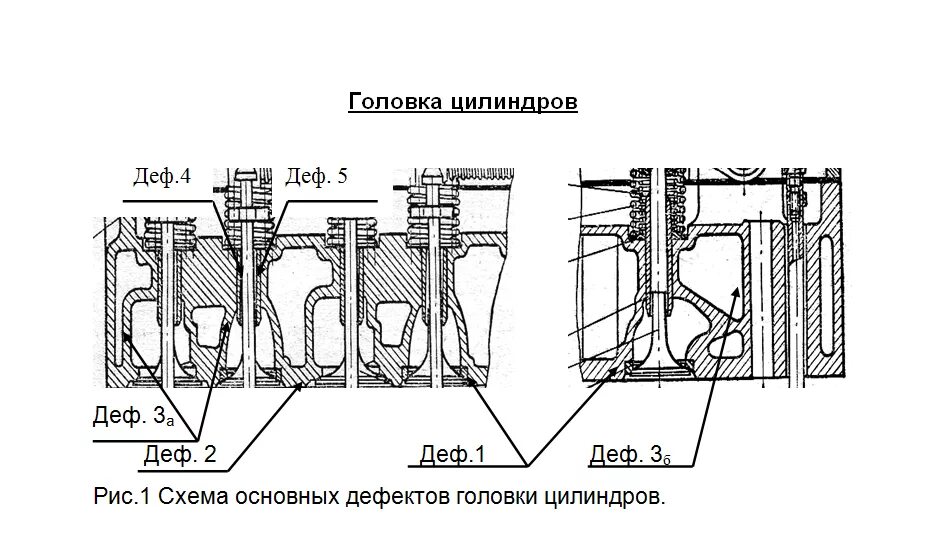 Головка цилиндров

Деф.4

Деф. 5

Деф. $3_а$

Деф. 2

Деф.1

Деф. $3_б$

Рис.1 Схема основных дефектов головки цилиндров.