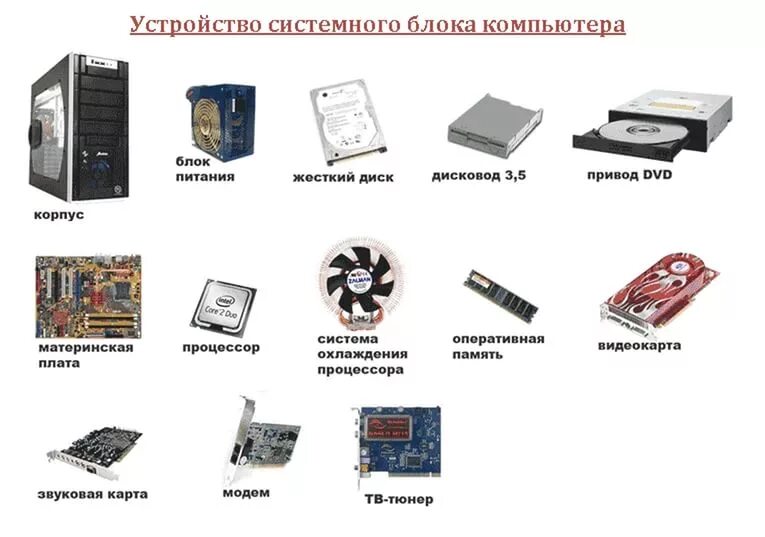 Устройство системного блока компьютера

корпус

блок питания

жесткий диск

дисковод 3,5

привод DVD

материнская плата

intel
Core 2 Duo

процессор

ZALMAN

система охлаждения процессора

оперативная память

видеокарта

звуковая карта

модем

ТВ-тюнер