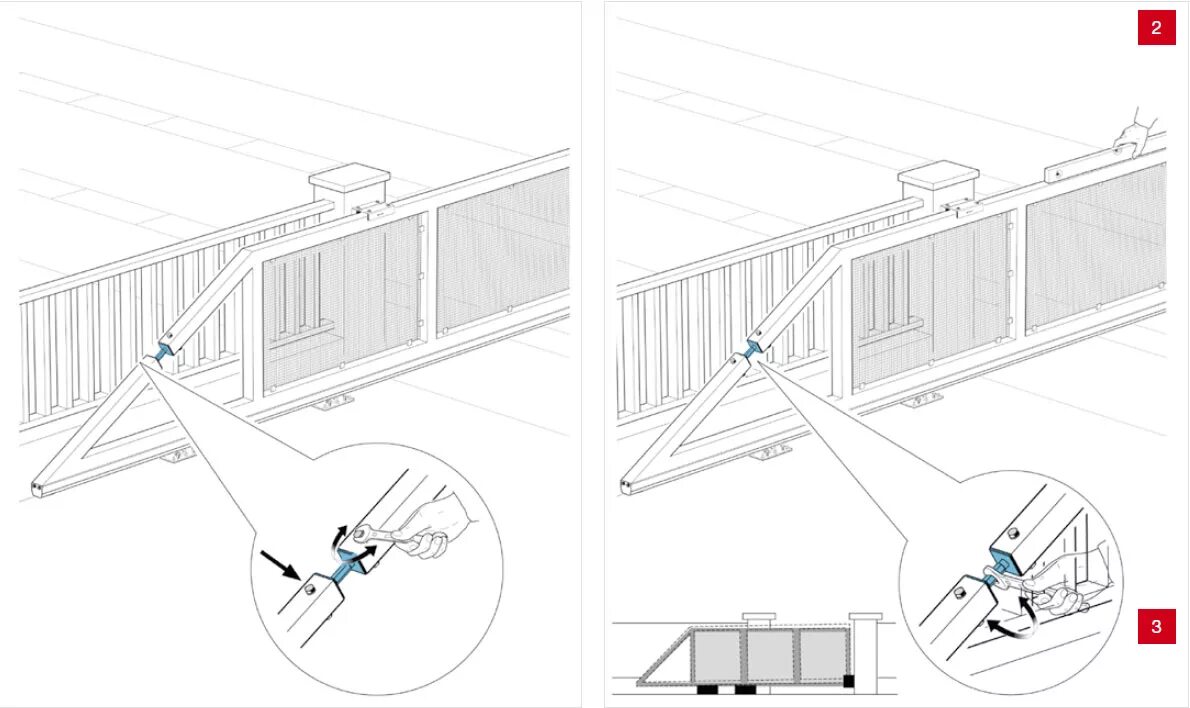 2

3