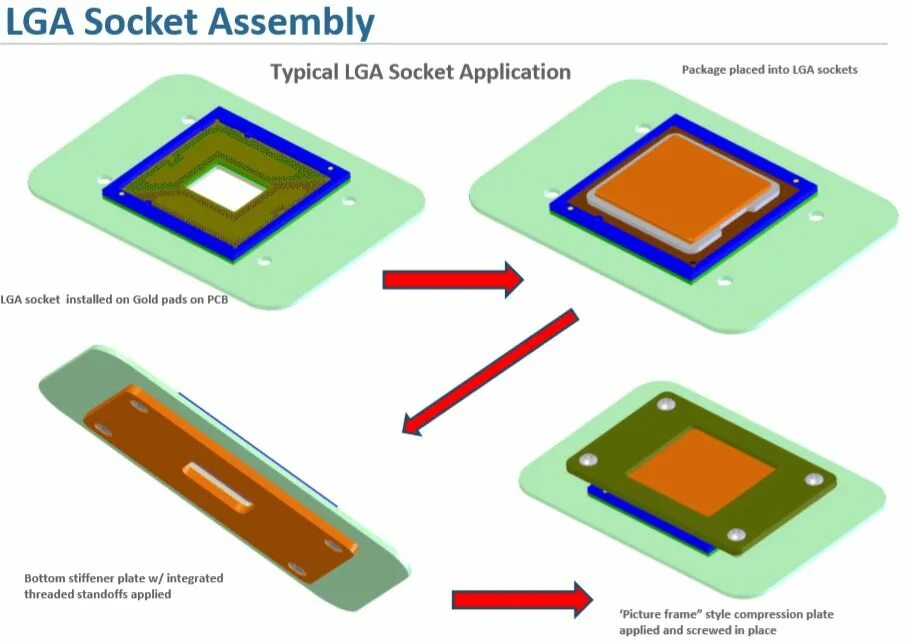 LGA Socket Assembly

Typical LGA Socket Application

Package placed into LGA sockets

LGA socket installed on Gold pads on PCB

Bottom stiffener plate w/ integrated threaded standoffs applied

'Picture frame" style compression plate applied and screwed in place