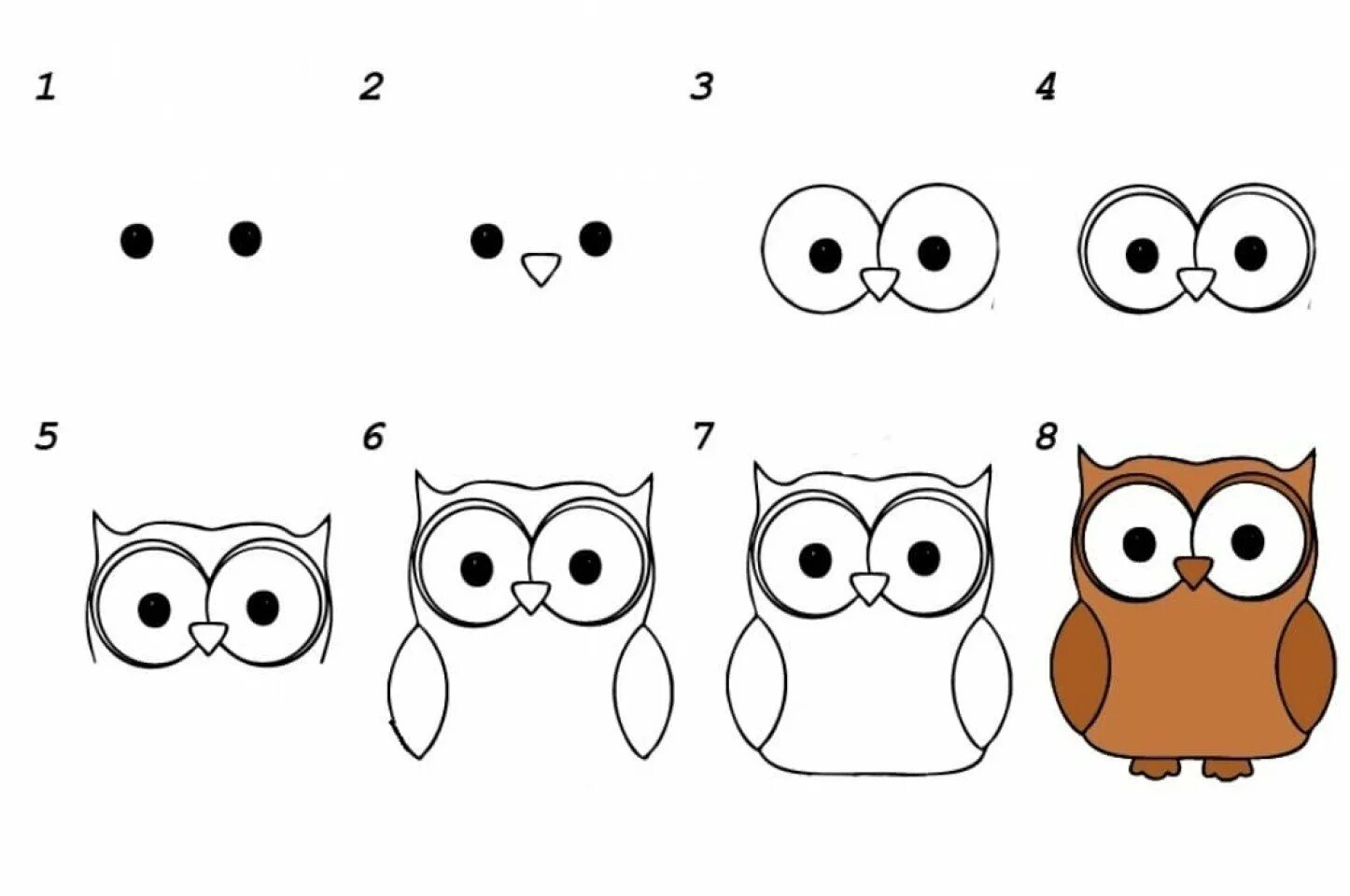 1

2

3

4

5

6

7

8