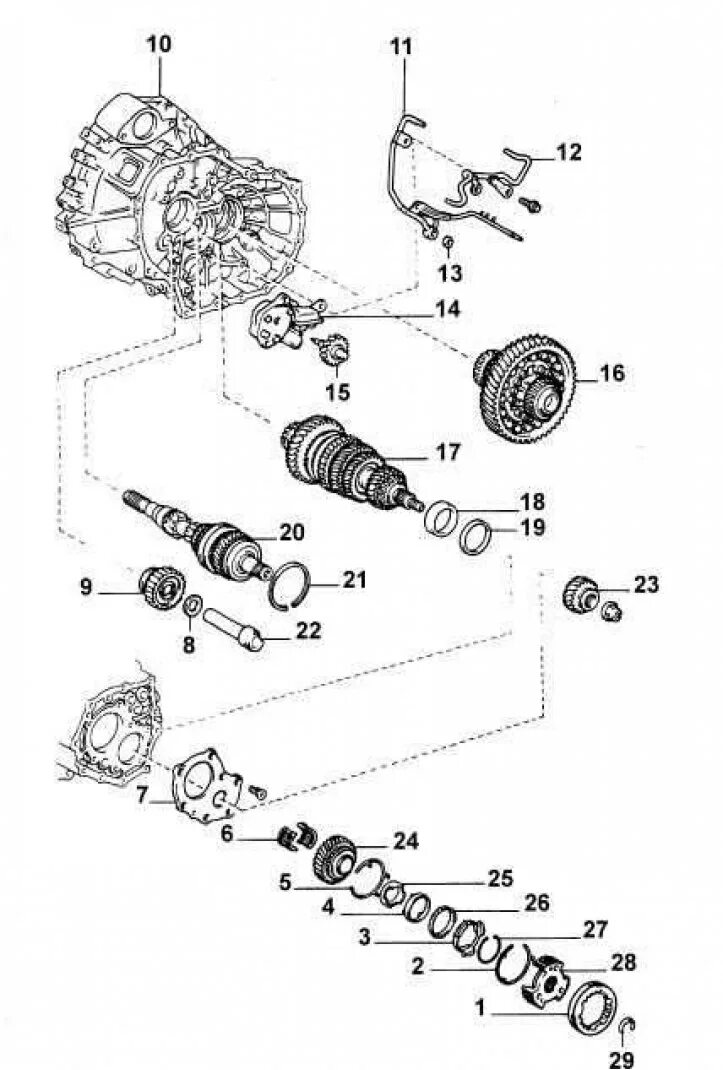 10
11
12
13
14
15
16
17
18
19
20
21
9
8
22
23
7
6
24
5
25
4
26
3
27
2
28
1
29