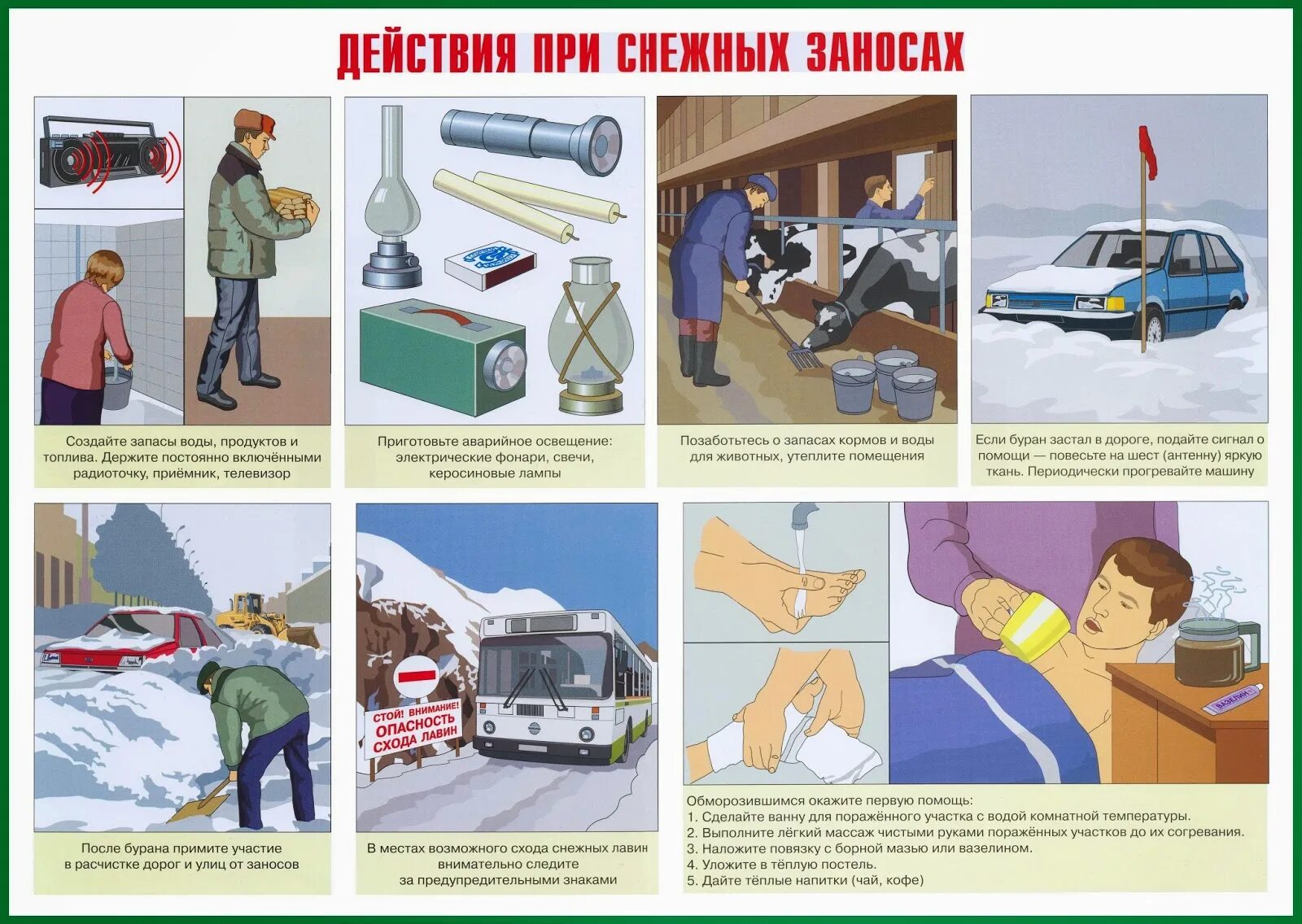 ДЕЙСТВИЯ ПРИ СНЕЖНЫХ ЗАНОСАХ

Создайте запасы воды, продуктов и топлива. Держите постоянно включёнными радиоточку, приёмник, телевизор

Приготовьте аварийное освещение: электрические фонари, свечи, керосиновые лампы

Позаботьтесь о запасах кормов и воды для животных, утеплите помещения

Если буран застал в дороге, подайте сигнал о помощи — повесьте на шест (антенну) яркую ткань. Периодически прогревайте машину

После бурана примите участие в расчистке дорог и улиц от заносов

СТОЙ! ВНИМАНИЕ! ОПАСНОСТЬ СХОДА ЛАВИН

В местах возможного схода снежных лавин внимательно следите за предупредительными знаками

ВАЗЕЛИН

Обморозившимся окажите первую помощь:
1. Сделайте ванну для поражённого участка с водой комнатной температуры.
2. Выполните лёгкий массаж чистыми руками поражённых участков до их согревания.
3. Наложите повязку с борной мазью или вазелином.
4. Уложите в тёплую постель.
5. Дайте тёплые напитки (чай, кофе)