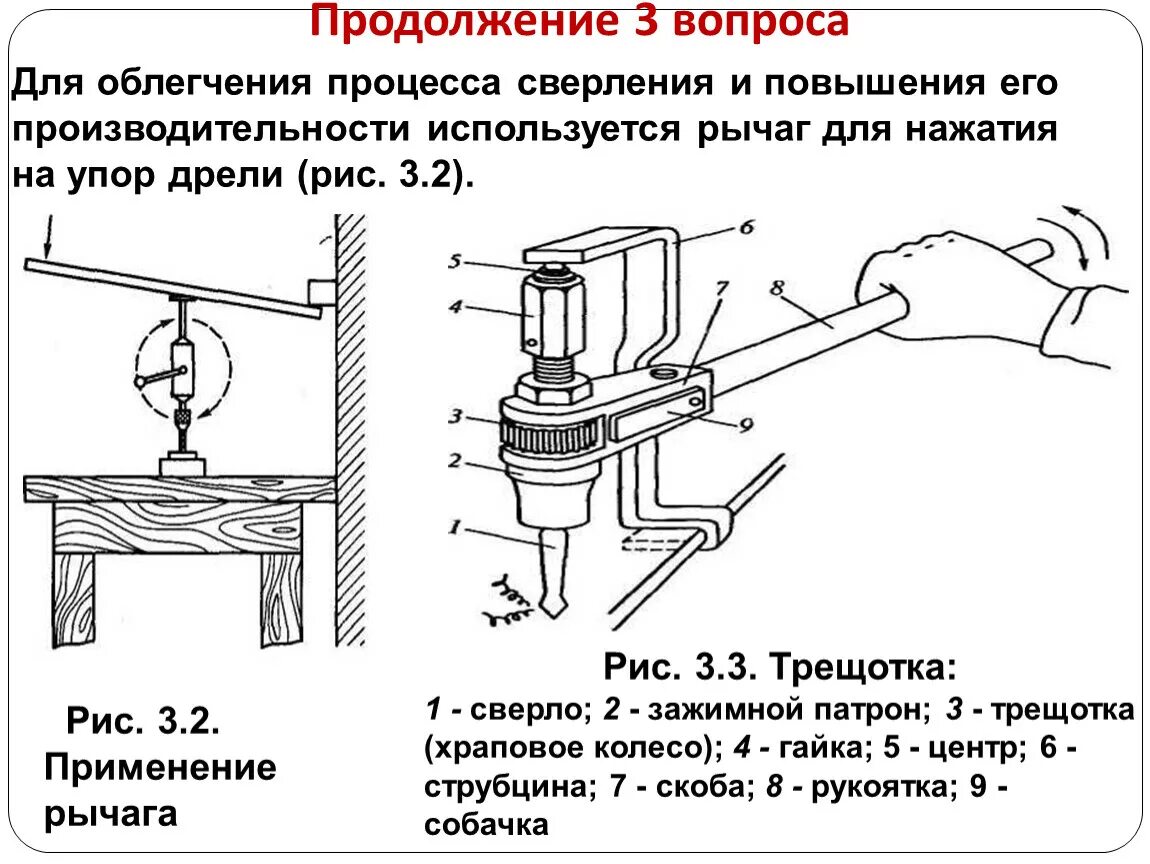 Продолжение 3 вопроса

Для облегчения процесса сверления и повышения его производительности используется рычаг для нажатия на упор дрели (рис. 3.2).

5
4
3
2
1
6
7
8
9

Рис. 3.2. Применение рычага

Рис. 3.3. Трещотка:
1 - сверло; 2 - зажимной патрон; 3 - трещотка (храповое колесо); 4 - гайка; 5 - центр; 6 - струбцина; 7 - скоба; 8 - рукоятка; 9 - собачка