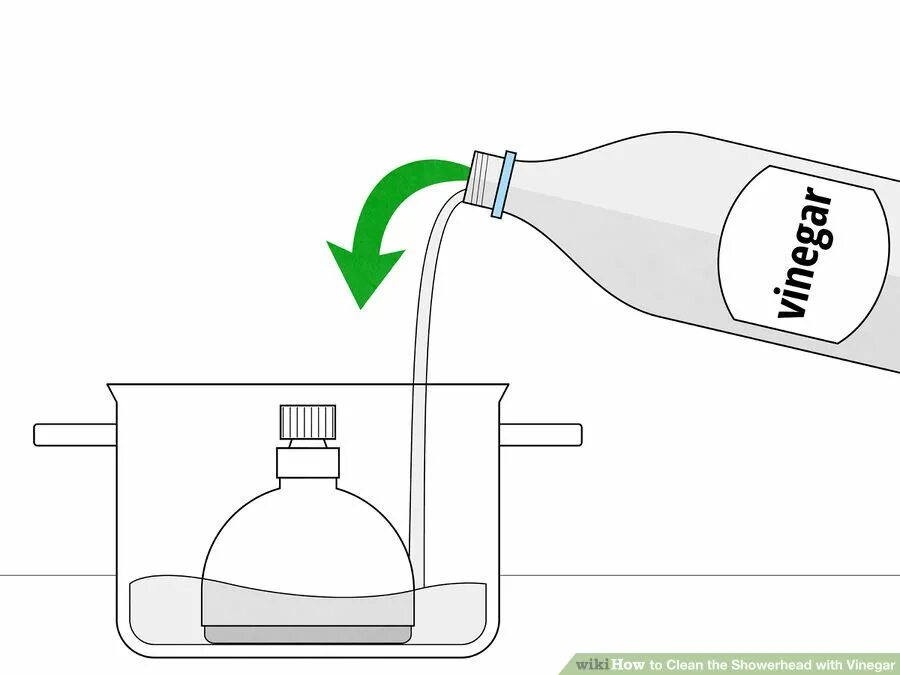 vinegar

wikiHow to Clean the Showerhead with Vinegar