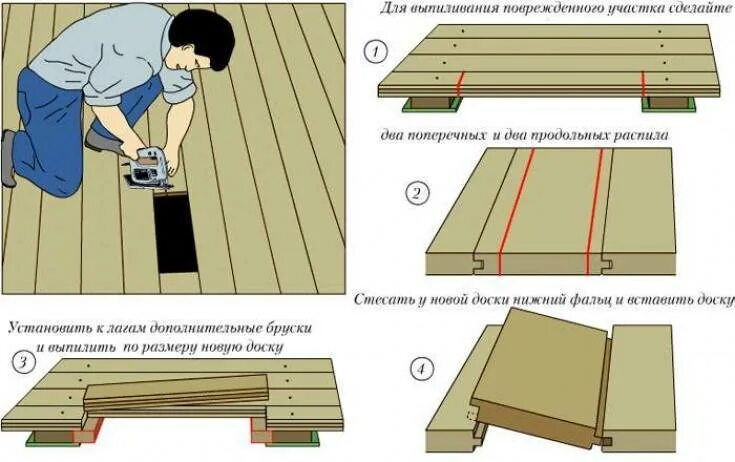 Для выпиливания поврежденного участка сделайте

1

два поперечных и два продольных распила

2

Установить к лагам дополнительные бруски и выпилить по размеру новую доску

3

Стесать у новой доски нижний фальц и вставить доску

4