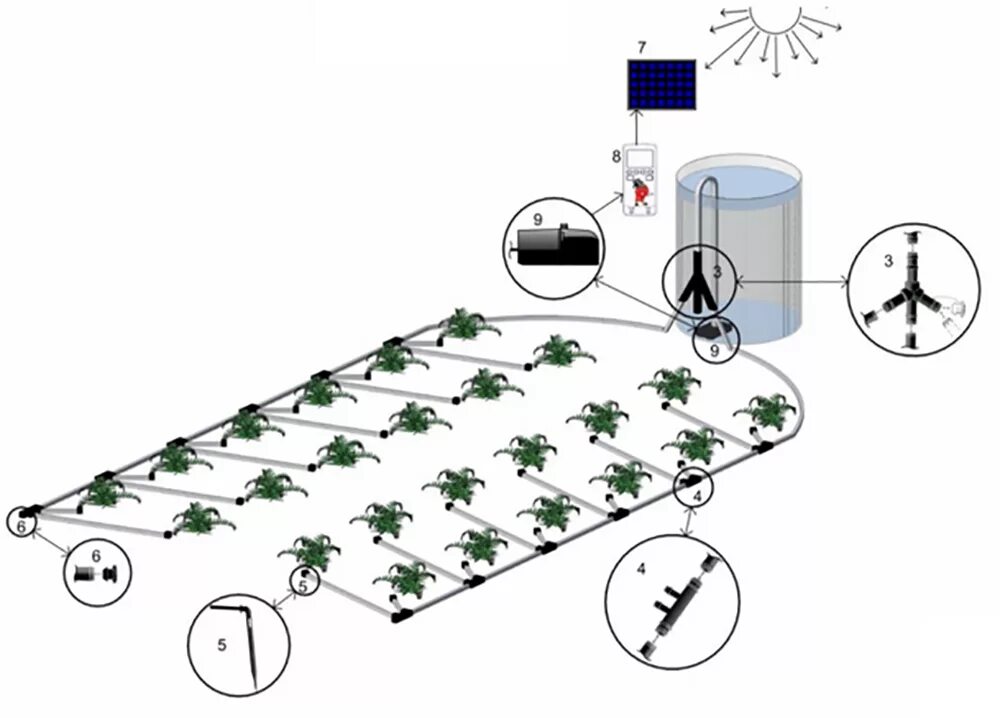 7
8
9
3
3
9
4
4
6
6
5
5