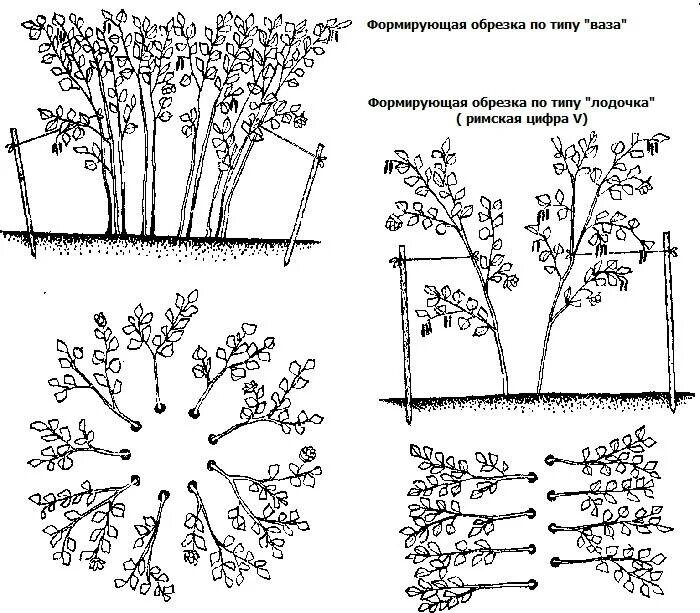 Формирующая обрезка по типу "ваза"

Формирующая обрезка по типу "лодочка" ( римская цифра V)