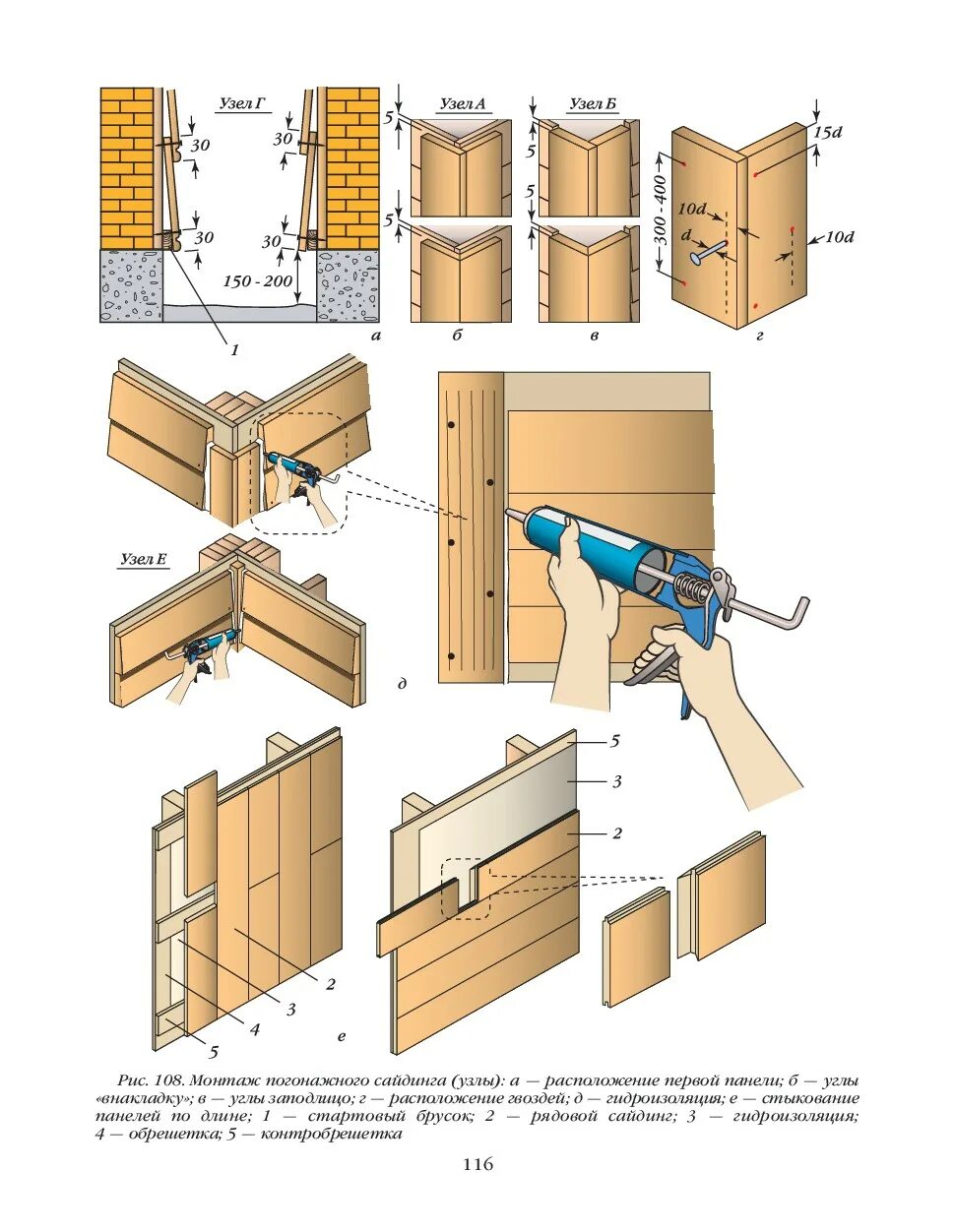 Узел Г

30

30

30

30

150 - 200

1

а

Узел А

5

5

б

Узел Б

5

5

в

15d

300 - 400

10d

d

10d

г

Узел Е

д

5

3

2

2

3

4

5

е

Рис. 108. Монтаж погонажного сайдинга (узлы): а — расположение первой панели; б — углы «внакладку»; в — углы заподлицо; г — расположение гвоздей; д — гидроизоляция; е — стыкование панелей по длине; 1 — стартовый брусок; 2 — рядовой сайдинг; 3 — гидроизоляция; 4 — обрешетка; 5 — контробрешетка

116