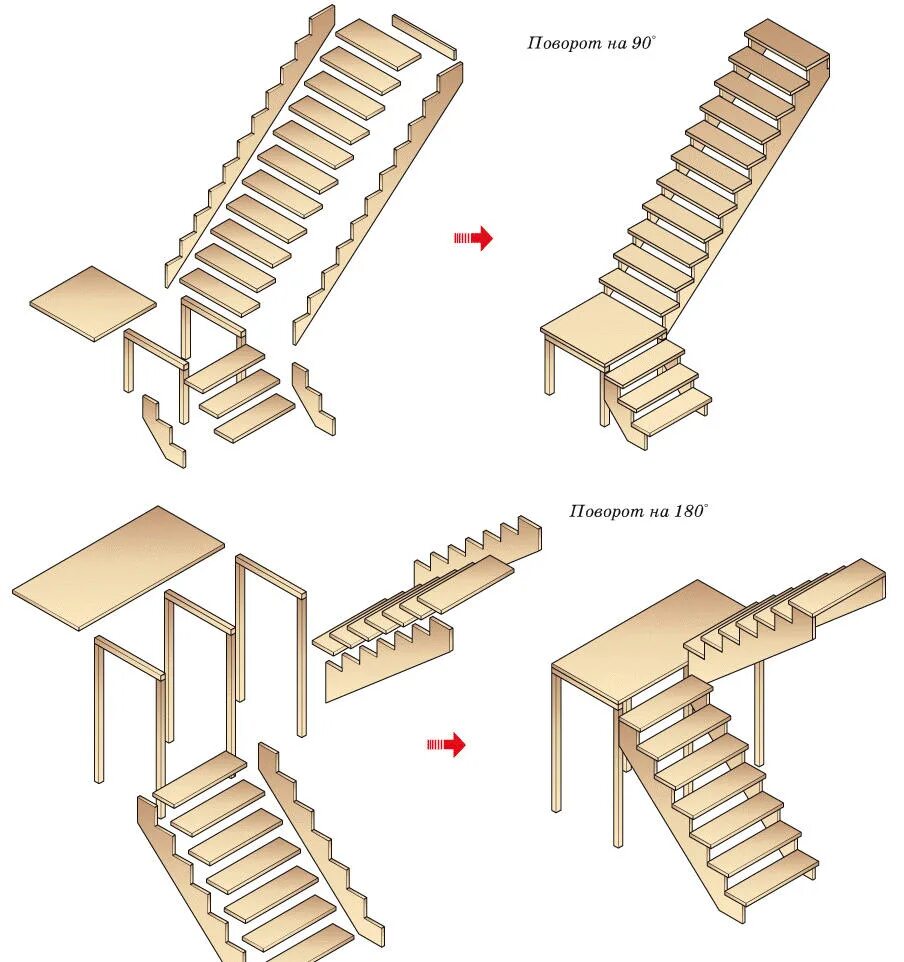 Поворот на 90°

Поворот на 180°