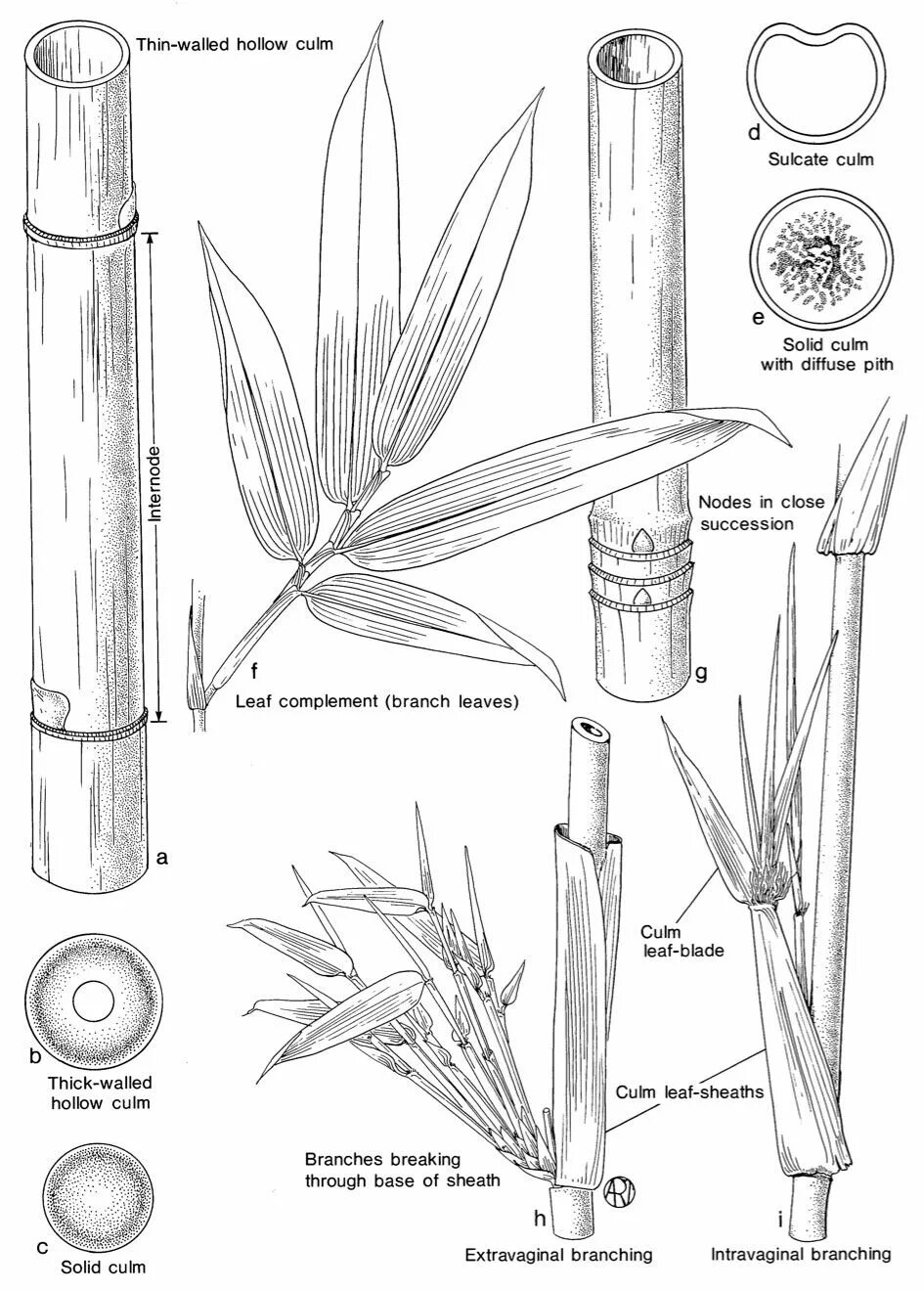 Thin-walled hollow culm

Internode

a

b

Thick-walled hollow culm

c

Solid culm

f

Leaf complement (branch leaves)

d

Sulcate culm

e

Solid culm with diffuse pith

Nodes in close succession

g

Culm leaf-blade

Culm leaf-sheaths

Branches breaking through base of sheath

h

Extravaginal branching

i

Intravaginal branching