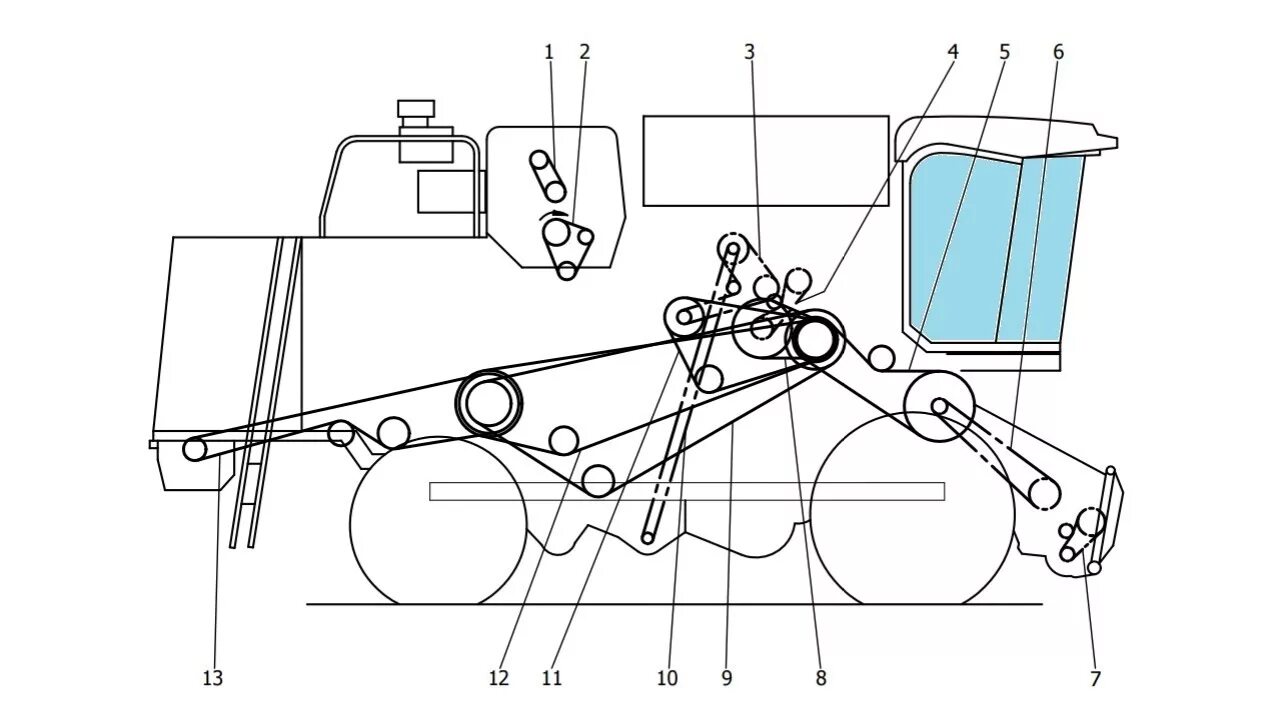 1 2 3 4 5 6

13 12 11 10 9 8 7