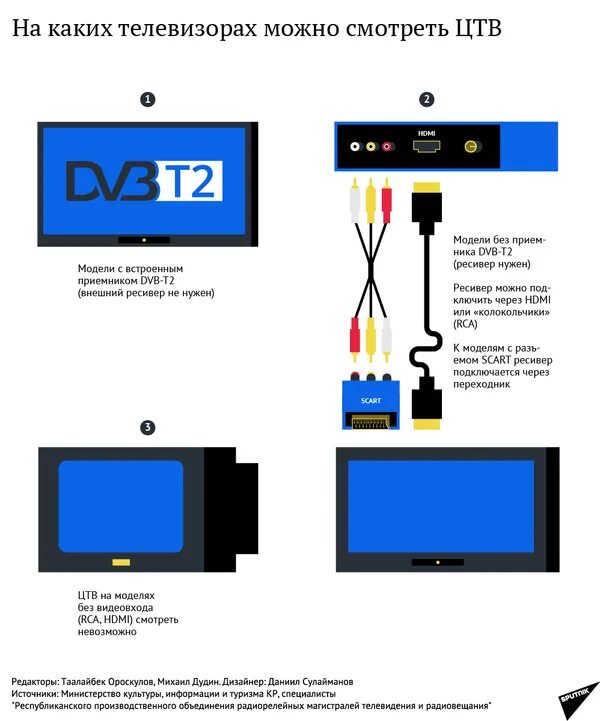 На каких телевизорах можно смотреть ЦТВ

1

DVB T2

Модели с встроенным приемником DVB-T2 (внешний ресивер не нужен)

2

HDMI

Модели без приемника DVB-T2 (ресивер нужен)

Ресивер можно подключить через HDMI или «колокольчики» (RCA)

К моделям с разъемом SCART ресивер подключается через переходник

SCART

3

ЦТВ на моделях без видеовхода (RCA, HDMI) смотреть невозможно

Редакторы: Таалайбек Ороскулов, Михаил Дудин. Дизайнер: Даниил Сулайманов
Источники: Министерство культуры, информации и туризма КР, специалисты "Республиканского производственного объединения радиорелейных магистралей телевидения и радиовещания"

SPUTNIK