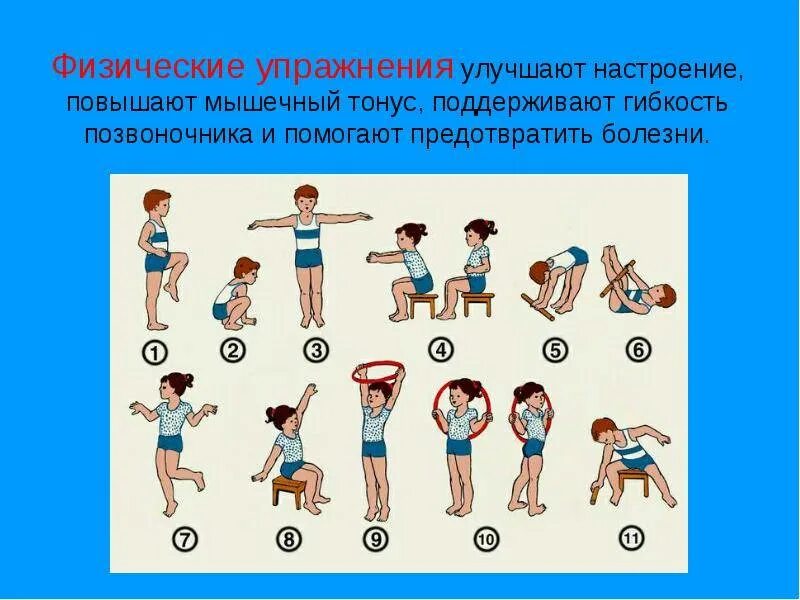 Физические упражнения улучшают настроение, повышают мышечный тонус, поддерживают гибкость позвоночника и помогают предотвратить болезни.

1 2 3 4 5 6

7 8 9 10 11