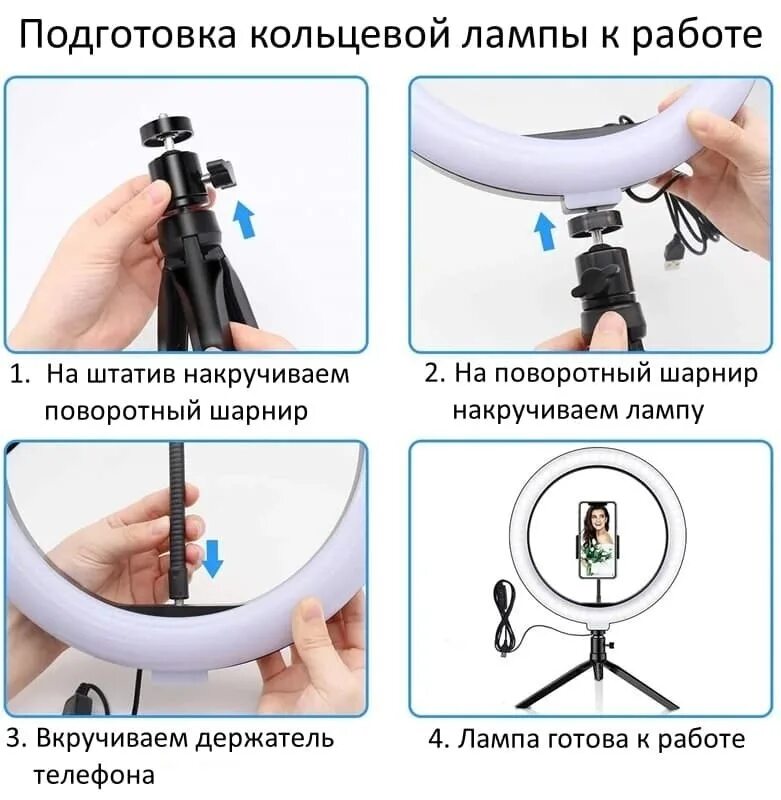 Подготовка кольцевой лампы к работе

1. На штатив накручиваем поворотный шарнир

2. На поворотный шарнир накручиваем лампу

3. Вкручиваем держатель телефона

4. Лампа готова к работе