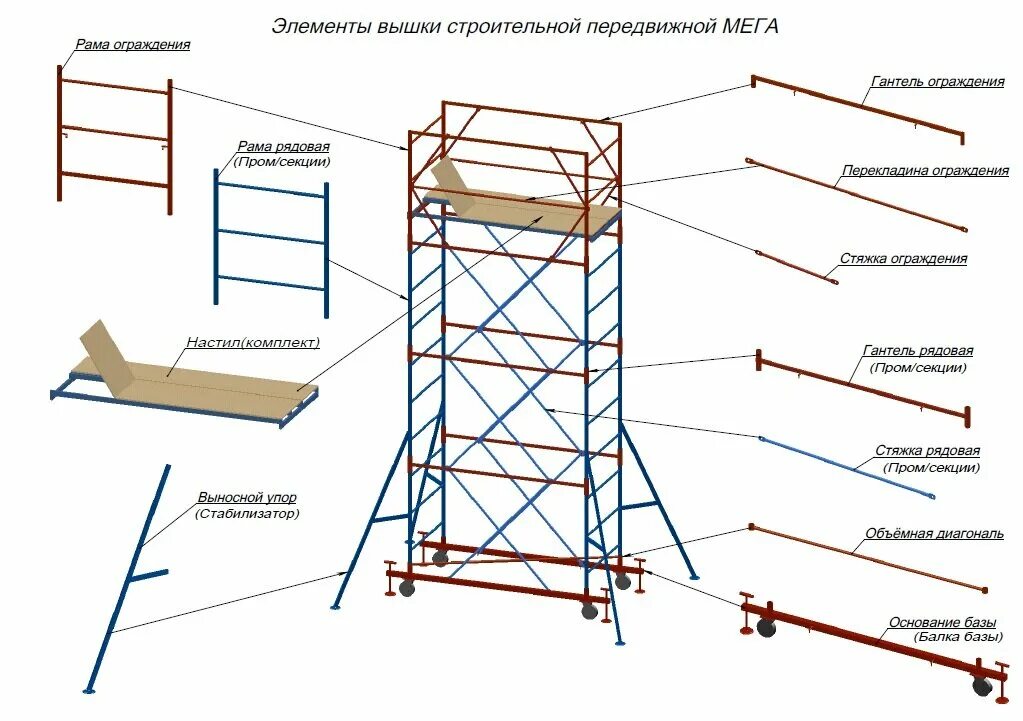 Элементы вышки строительной передвижной МЕГА

Рама ограждения

Рама рядовая
(Пром/секции)

Настил(комплект)

Выносной упор
(Стабилизатор)

Гантель ограждения

Перекладина ограждения

Стяжка ограждения

Гантель рядовая
(Пром/секции)

Стяжка рядовая
(Пром/секции)

Объёмная диагональ

Основание базы
(Балка базы)